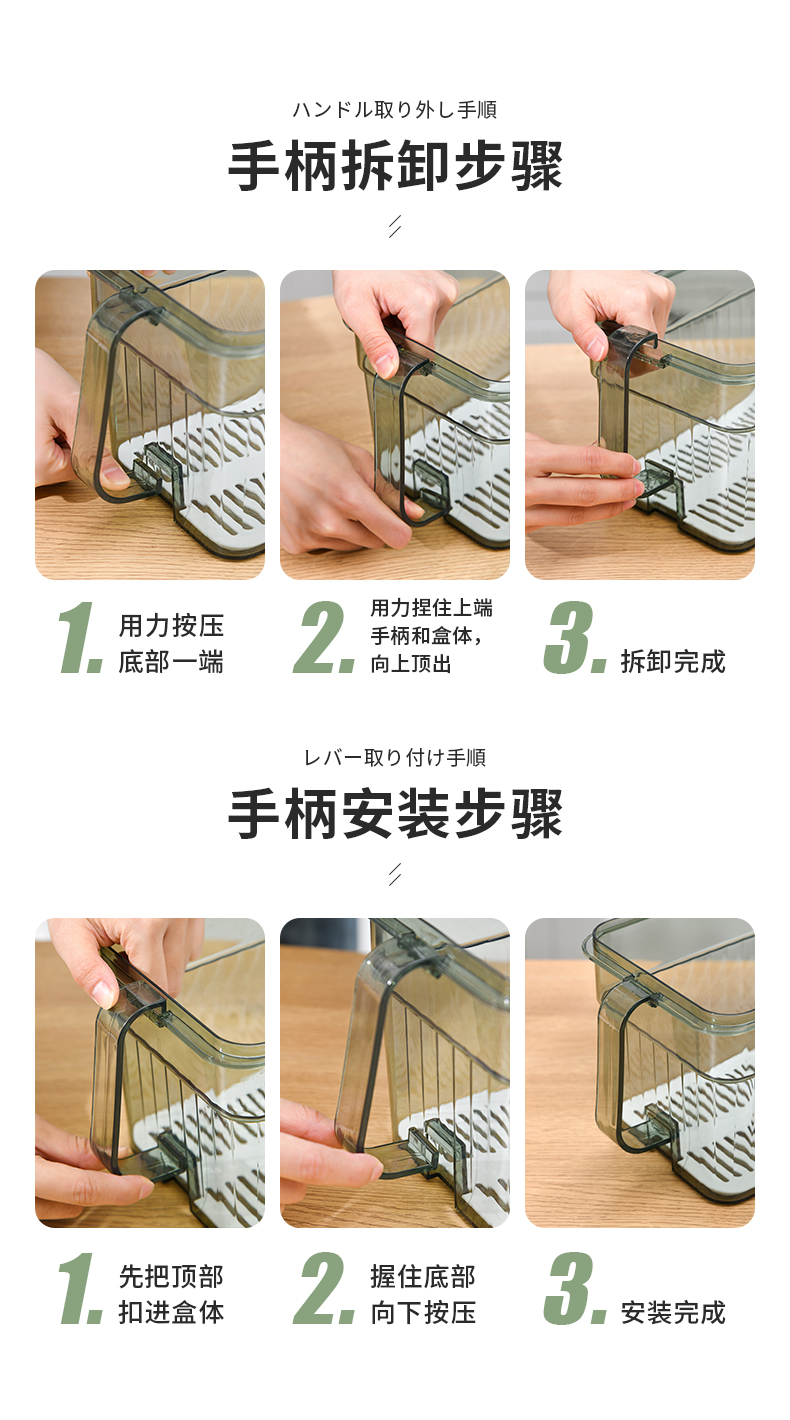 ハンドル取り外し手順

手柄拆卸步骤

1. 用力按压底部一端

2. 用力捏住上端手柄和盒体，向上顶出

3. 拆卸完成

レバー取り付け手順

手柄安装步骤

1. 先把顶部扣进盒体

2. 握住底部向下按压

3. 安装完成