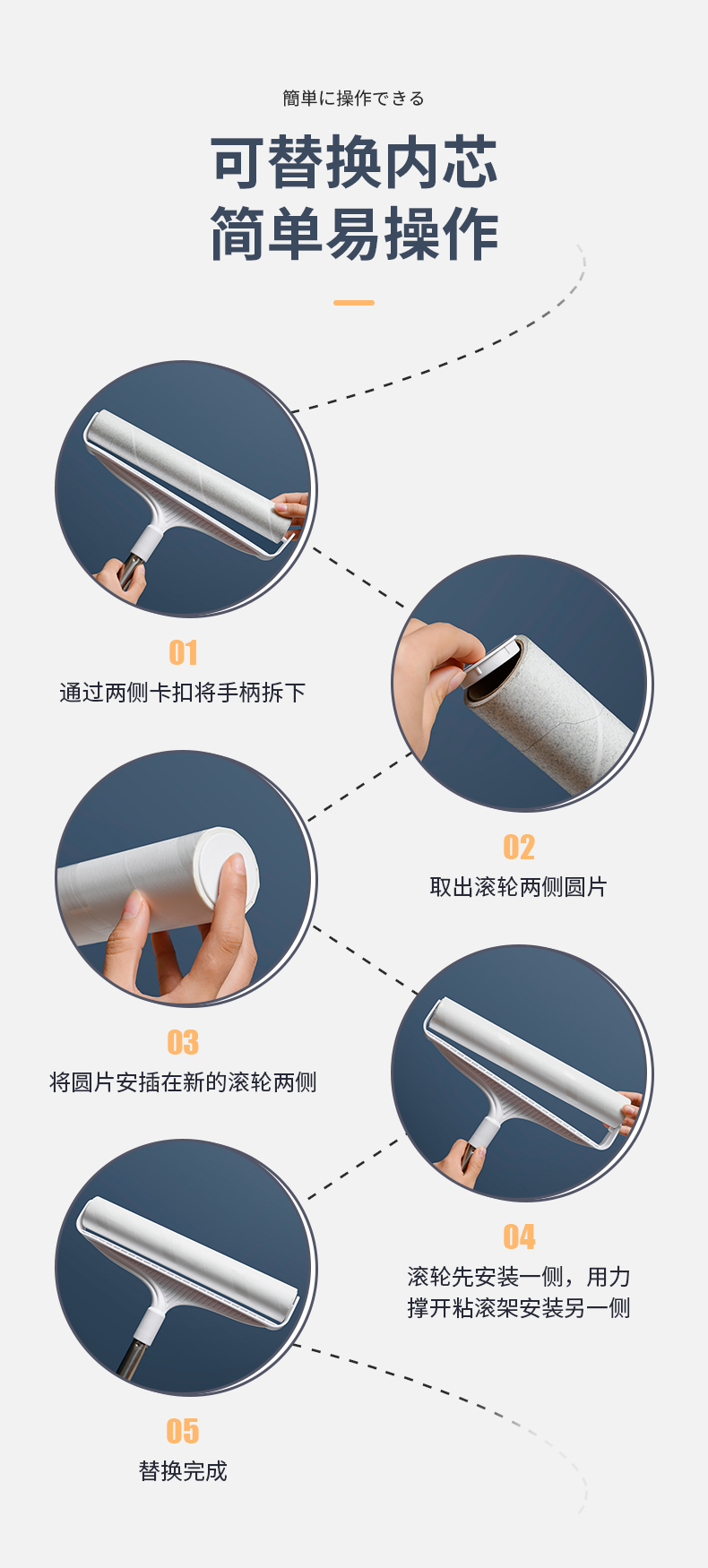 簡単に操作できる

可替换内芯
简单易操作

01
通过两侧卡扣将手柄拆下

02
取出滚轮两侧圆片

03
将圆片安插在新的滚轮两侧

04
滚轮先安装一侧，用力撑开粘滚架安装另一侧

05
替换完成