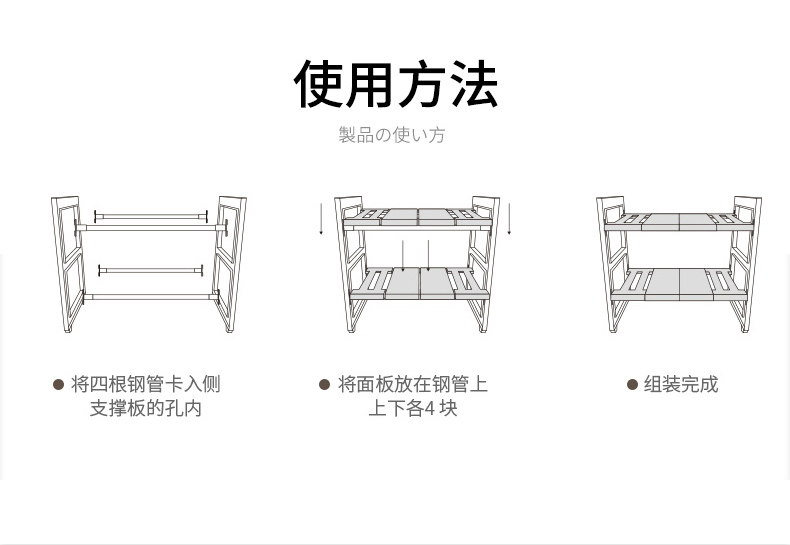 使用方法

製品の使い方

● 将四根钢管卡入侧支撑板的孔内

● 将面板放在钢管上上下各4 块

● 组装完成