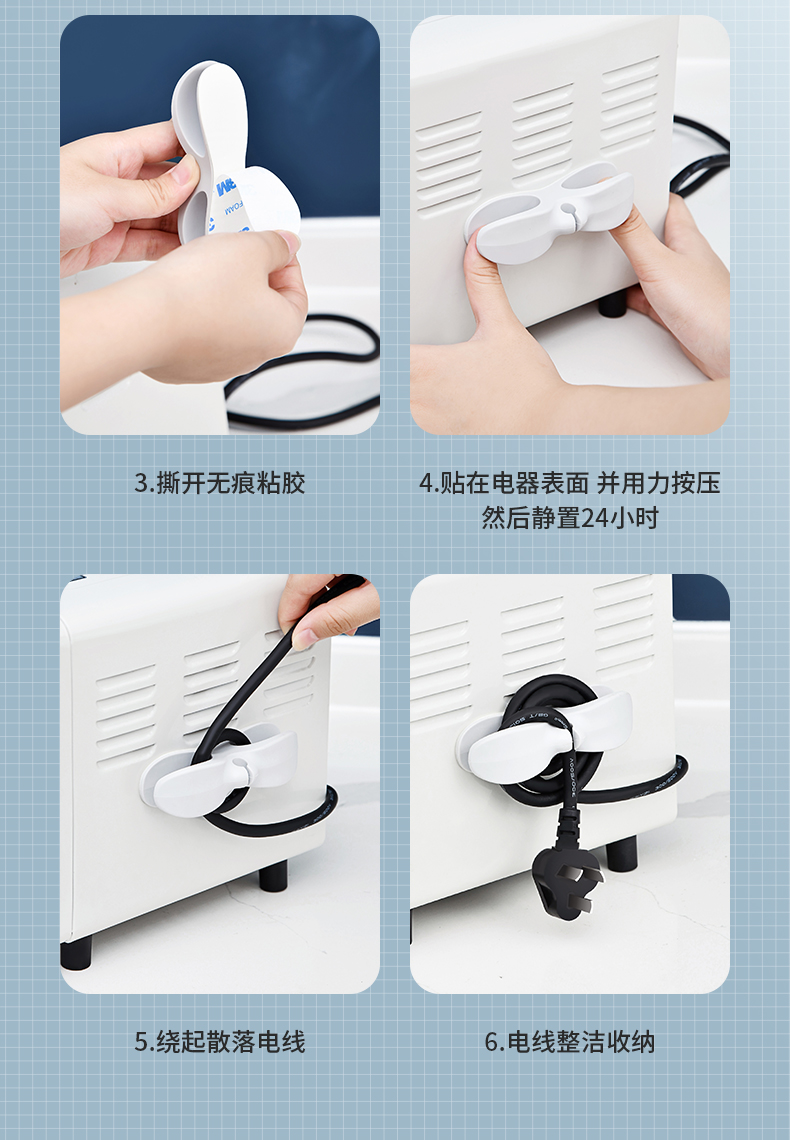 3M
FOAM

3.撕开无痕粘胶

4.贴在电器表面 并用力按压
然后静置24小时

5.绕起散落电线

6.电线整洁收纳