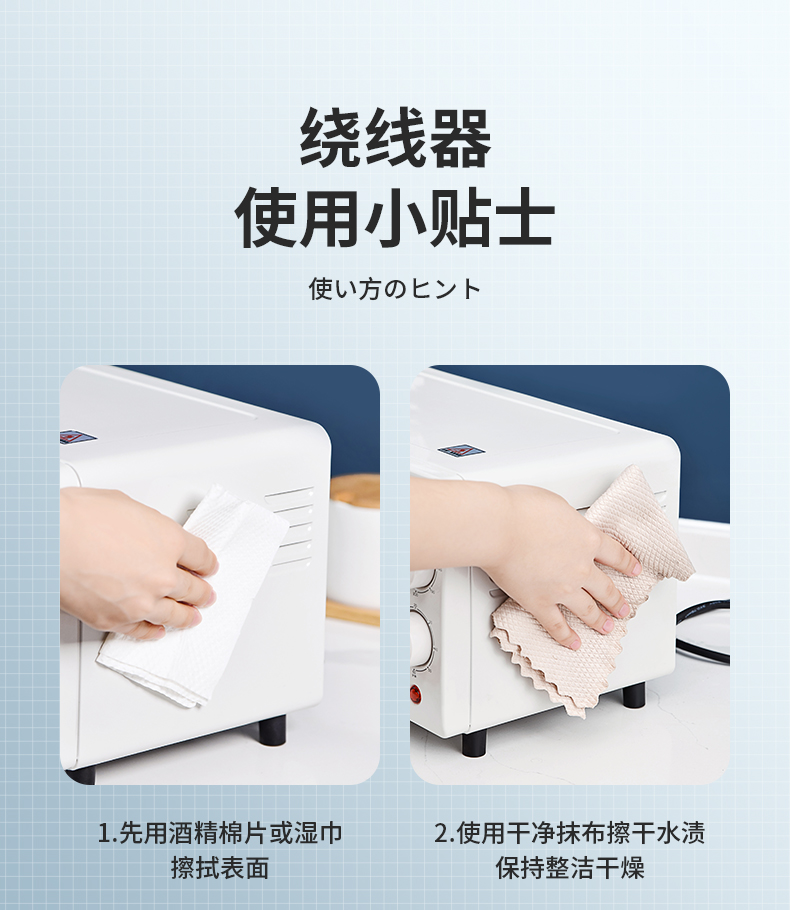 绕线器
使用小贴士

使い方のヒント

1.先用酒精棉片或湿巾擦拭表面

2.使用干净抹布擦干水渍保持整洁干燥