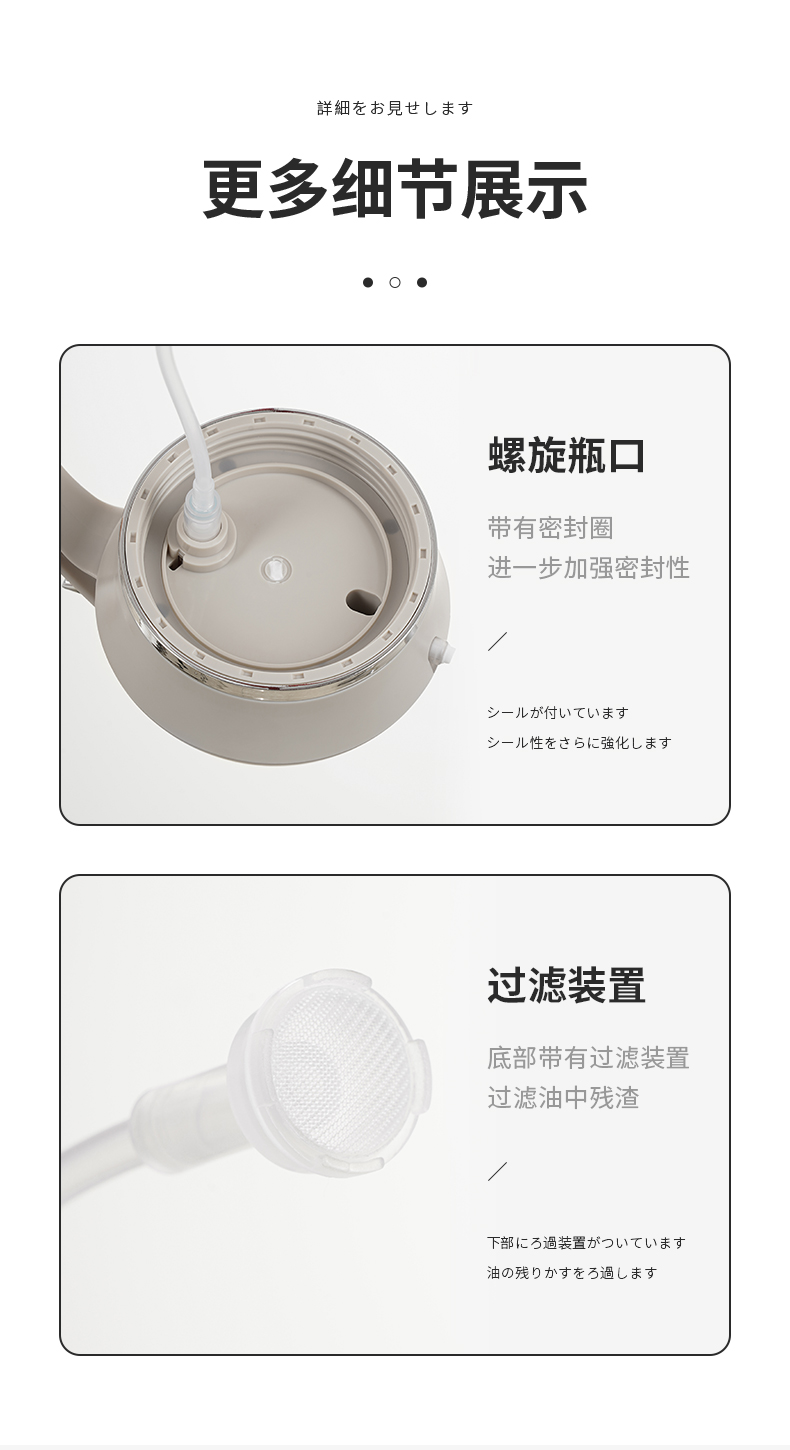 詳細をお見せします

更多细节展示

螺旋瓶口

带有密封圈
进一步加强密封性

/

シールが付いています
シール性をさらに強化します

过滤装置

底部带有过滤装置
过滤油中残渣

/

下部にろ過装置がついています
油の残りかすをろ過します