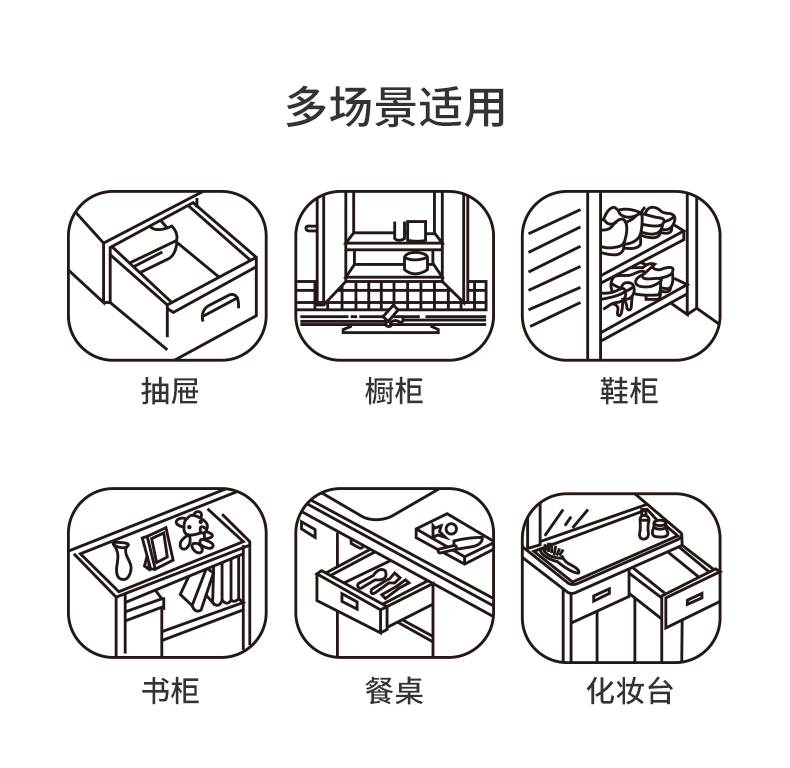 多场景适用

抽屉

橱柜

鞋柜

书柜

餐桌

化妆台