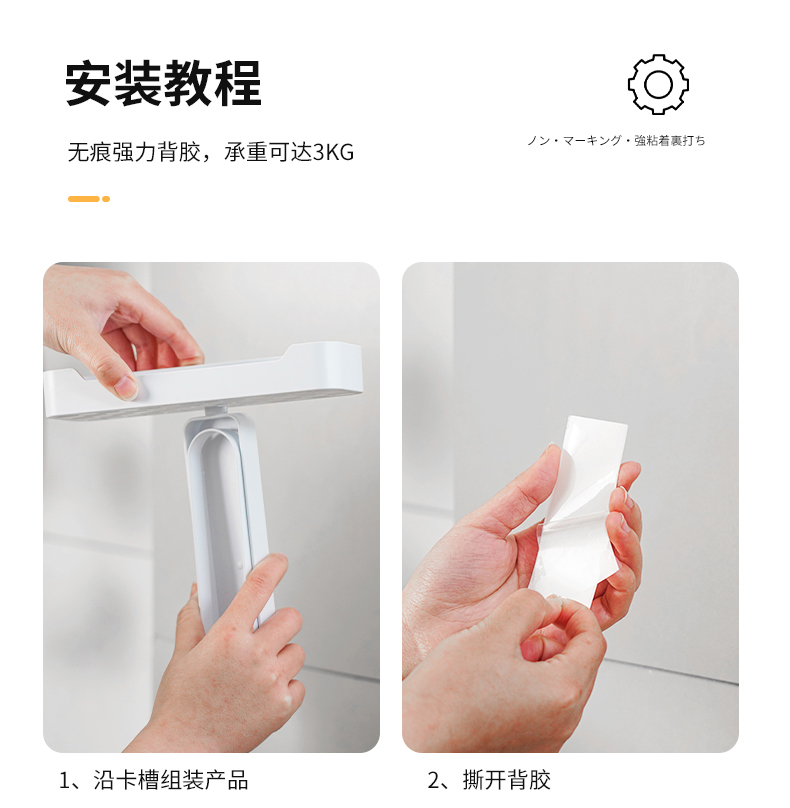 安装教程

无痕强力背胶，承重可达3KG

ノン・マーキング・強粘着裏打ち

1、沿卡槽组装产品

2、撕开背胶