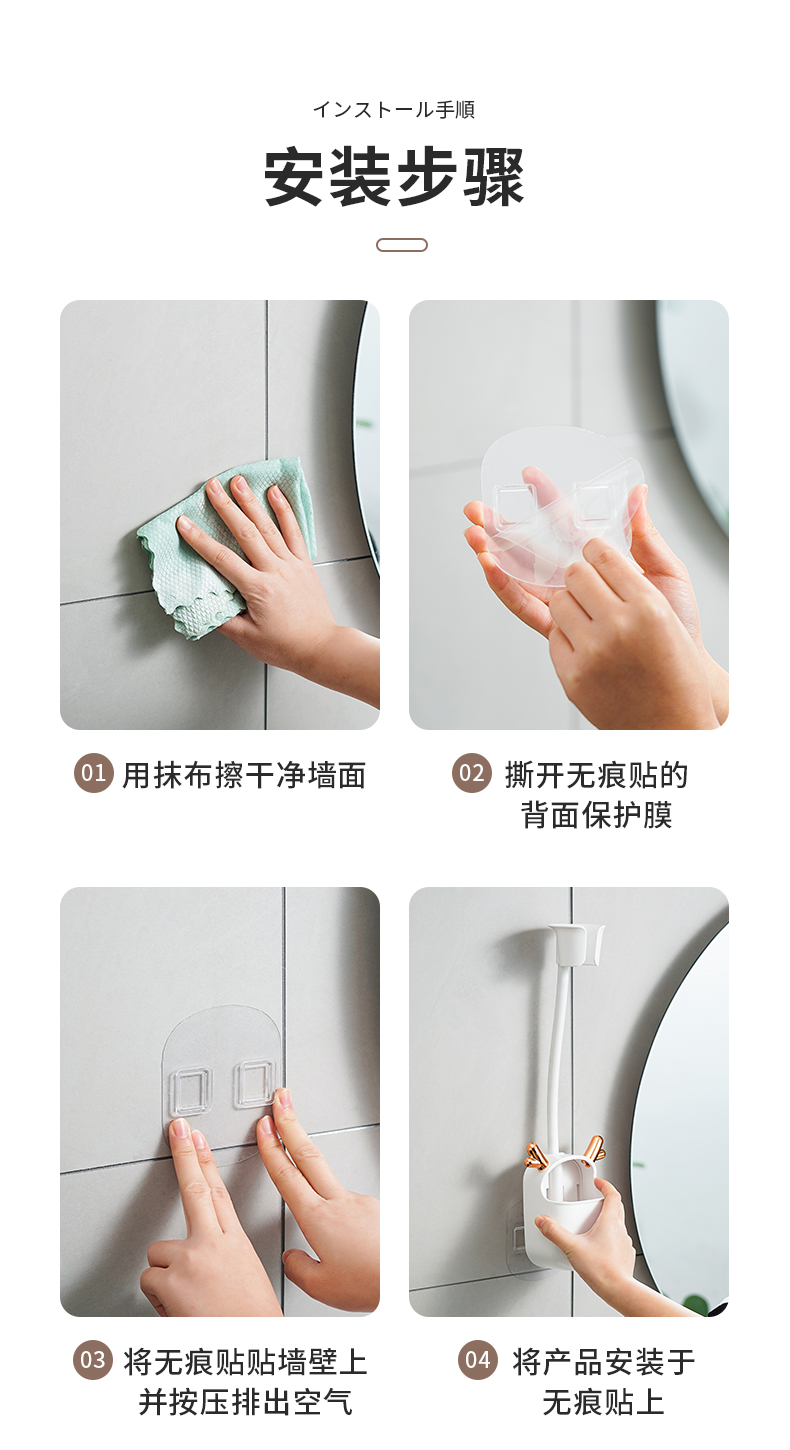 インストール手順

安装步骤

01 用抹布擦干净墙面

02 撕开无痕贴的背面保护膜

03 将无痕贴贴墙壁上并按压排出空气

04 将产品安装于无痕贴上