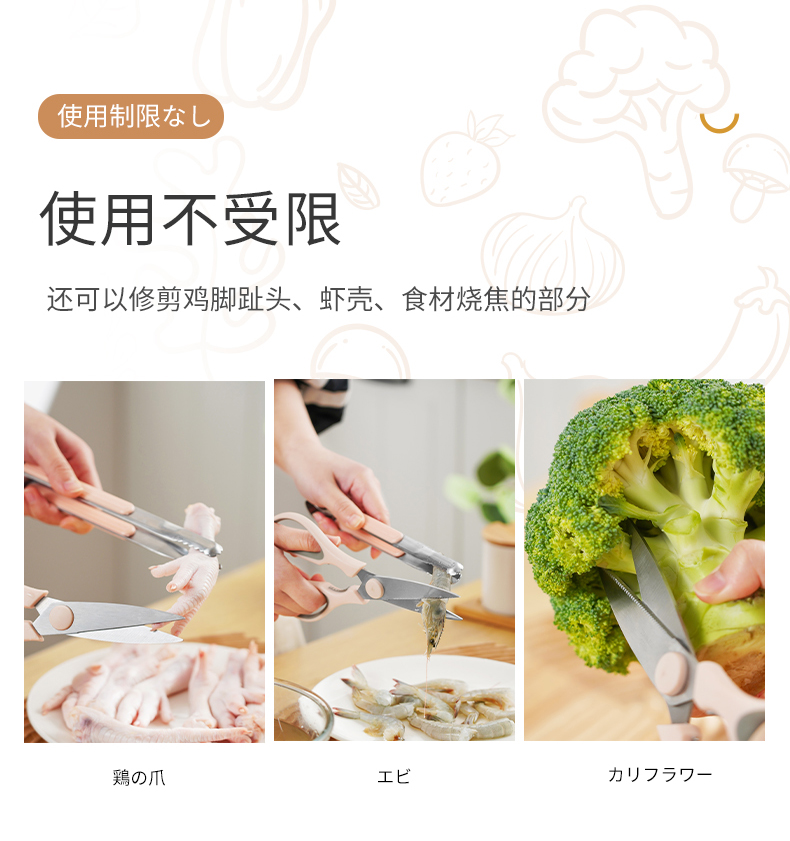 使用制限なし

使用不受限

还可以修剪鸡脚趾头、虾壳、食材烧焦的部分

鶏の爪

エビ

カリフラワー