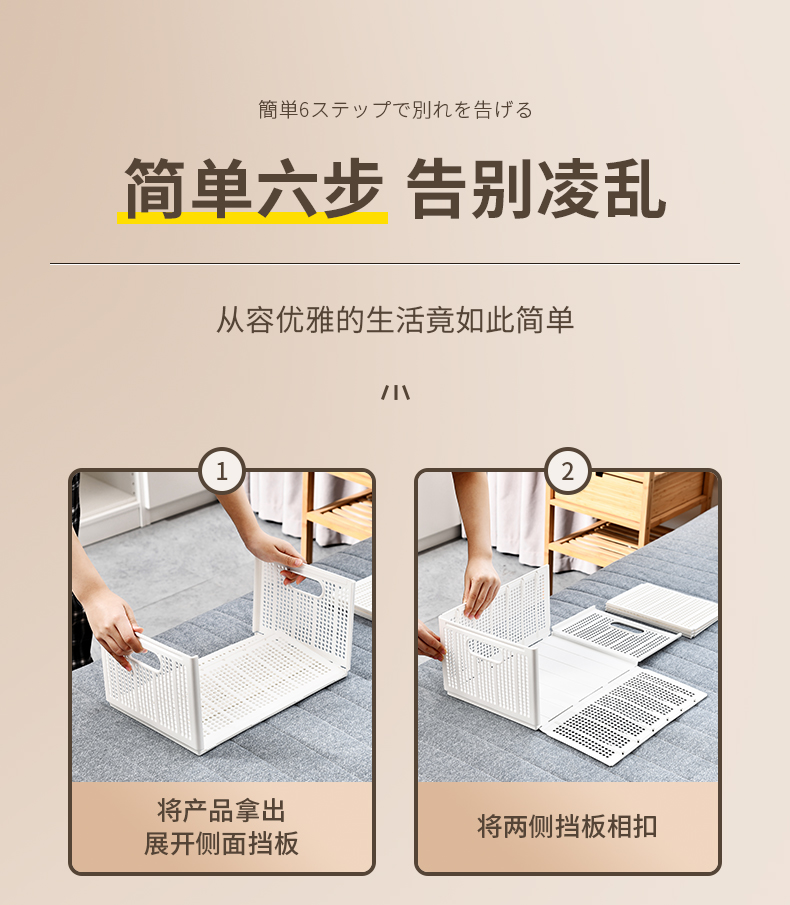 簡単6ステップで別れを告げる

简单六步 告别凌乱

从容优雅的生活竟如此简单

1

将产品拿出
展开侧面挡板

2

将两侧挡板相扣