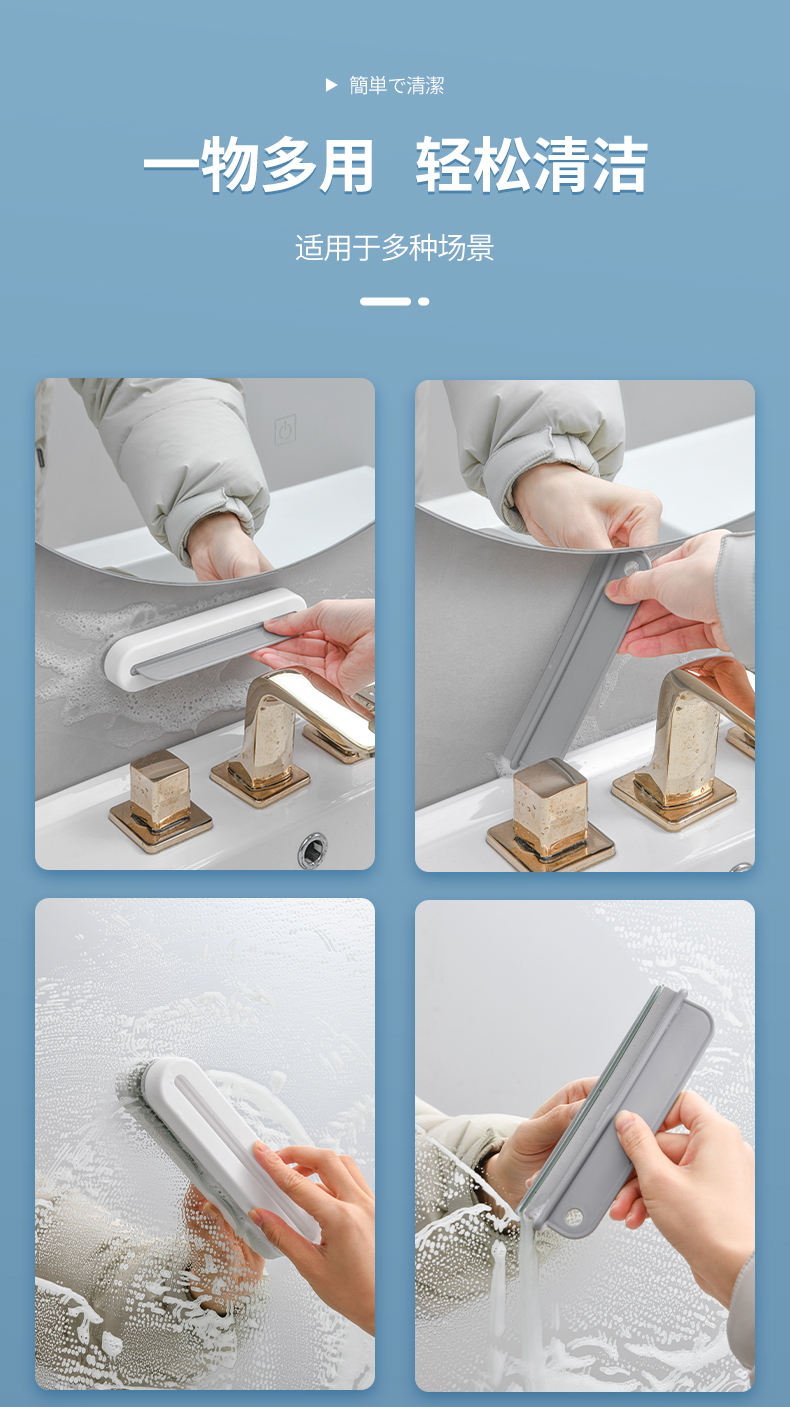 ▶ 簡単で清潔

一物多用 轻松清洁

适用于多种场景