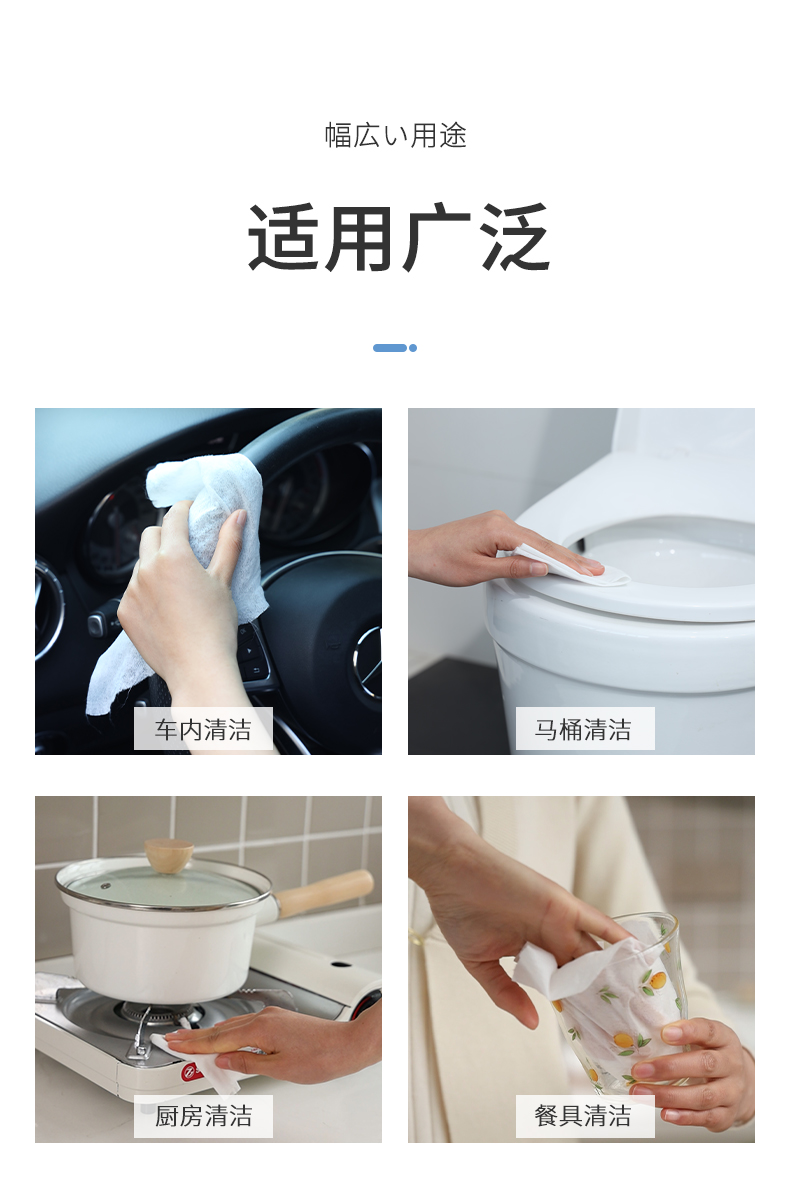 幅広い用途

适用广泛

车内清洁

马桶清洁

厨房清洁

餐具清洁