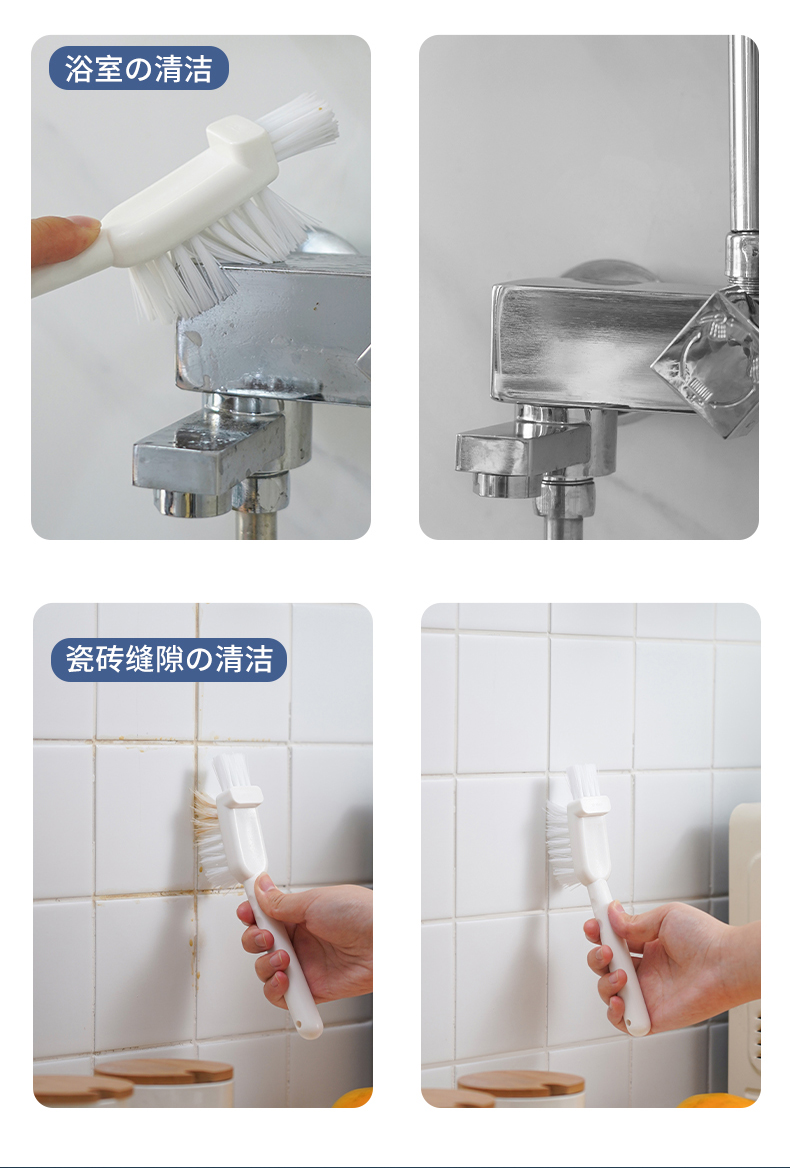 浴室の清洁

瓷砖缝隙の清洁