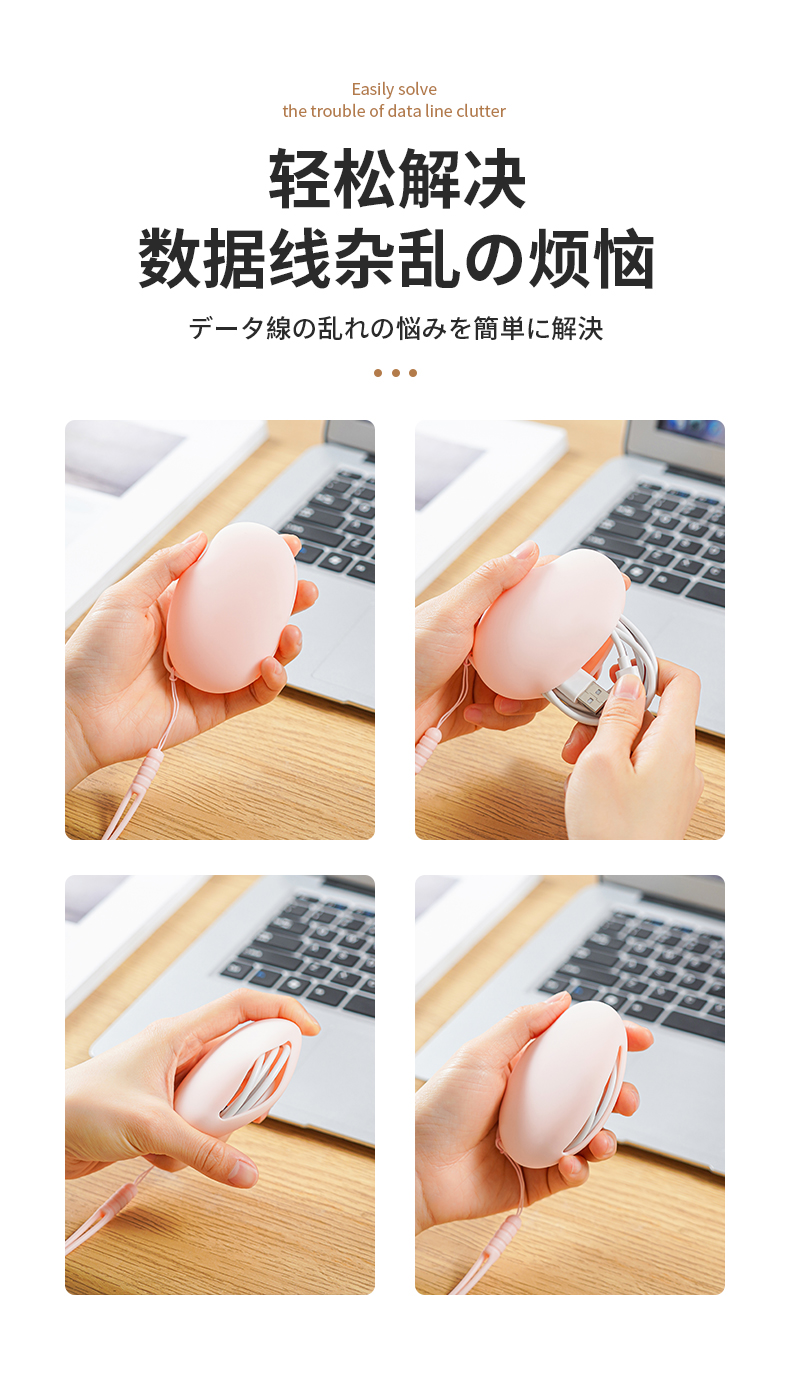 Easily solve
the trouble of data line clutter

轻松解决
数据线杂乱の烦恼

データ線の乱れの悩みを簡単に解決