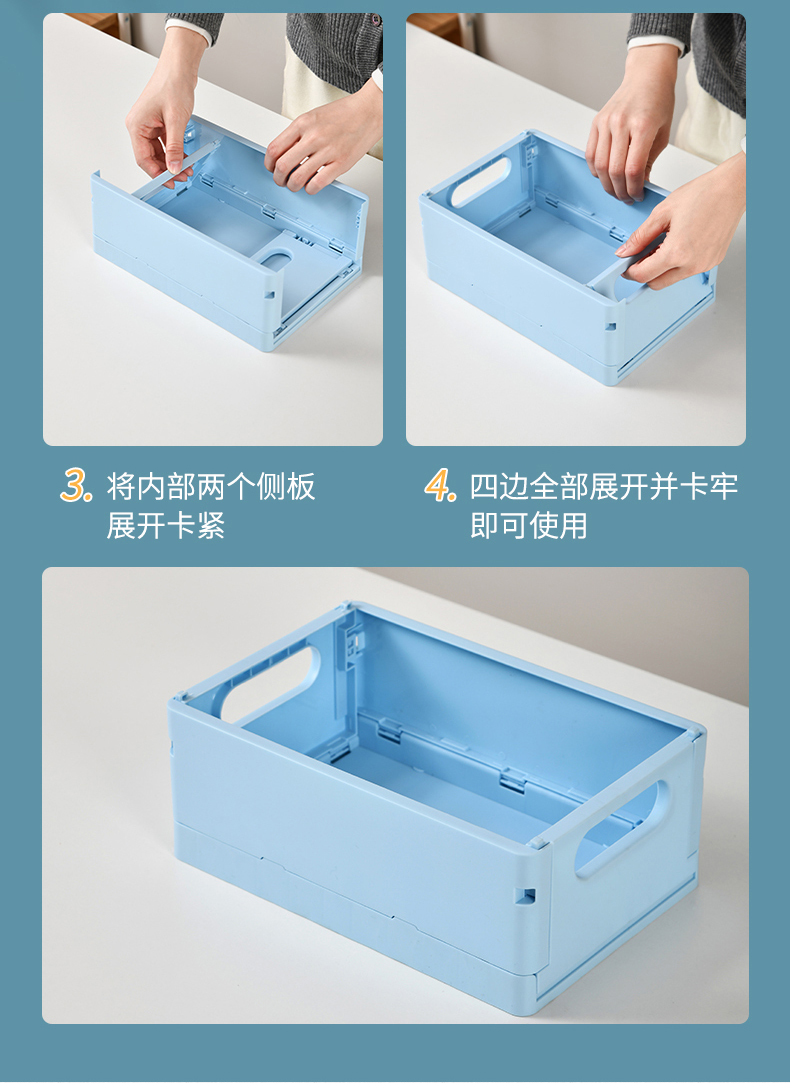 3. 将内部两个侧板展开卡紧

4. 四边全部展开并卡牢即可使用