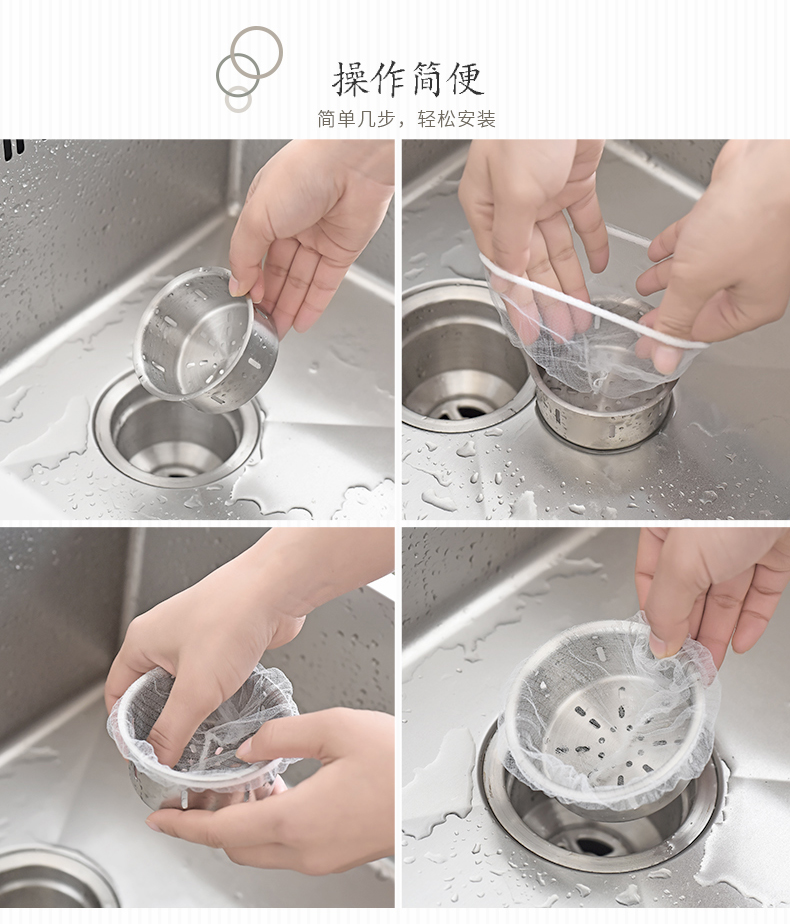 操作简便
简单几步，轻松安装