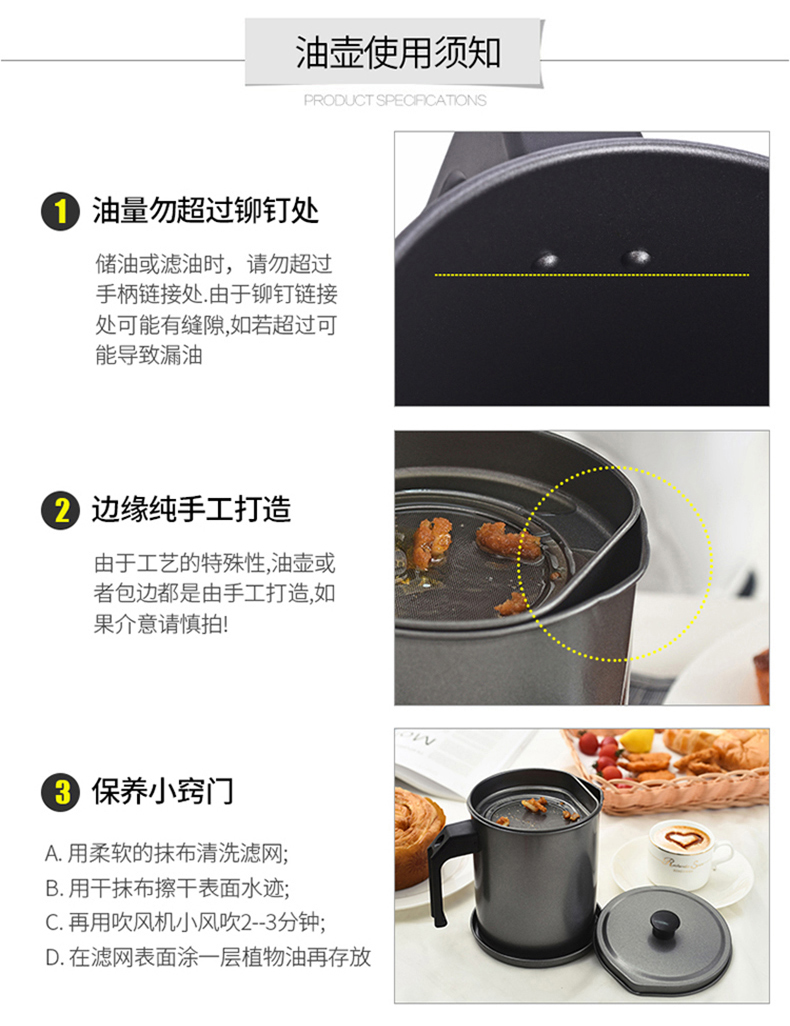 油壶使用须知

PRODUCT SPECIFICATIONS

1 油量勿超过铆钉处

储油或滤油时，请勿超过手柄链接处.由于铆钉链接处可能有缝隙,如若超过可能导致漏油

2 边缘纯手工打造

由于工艺的特殊性,油壶或者包边都是由手工打造,如果介意请慎拍!

3 保养小窍门

A. 用柔软的抹布清洗滤网;
B. 用干抹布擦干表面水迹;
C. 再用吹风机小风吹2--3分钟;
D. 在滤网表面涂一层植物油再存放