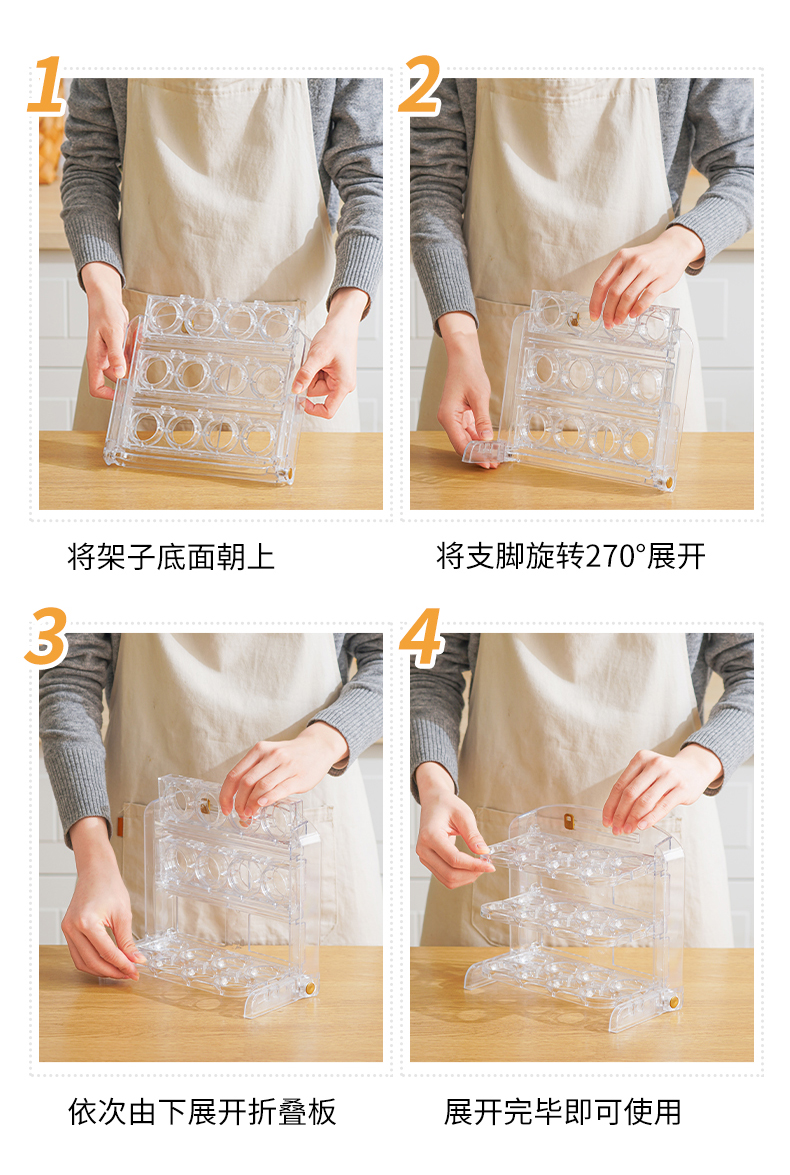 1

将架子底面朝上

2

将支脚旋转270°展开

3

依次由下展开折叠板

4

展开完毕即可使用