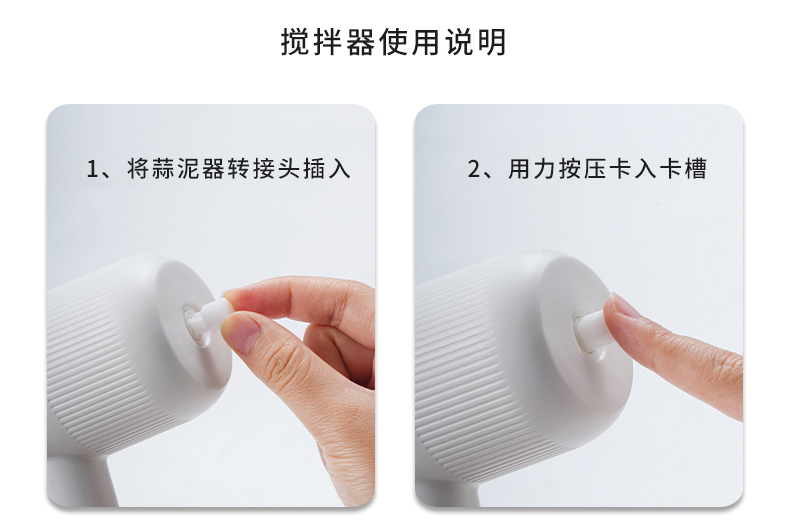 搅拌器使用说明

1、将蒜泥器转接头插入

2、用力按压卡入卡槽