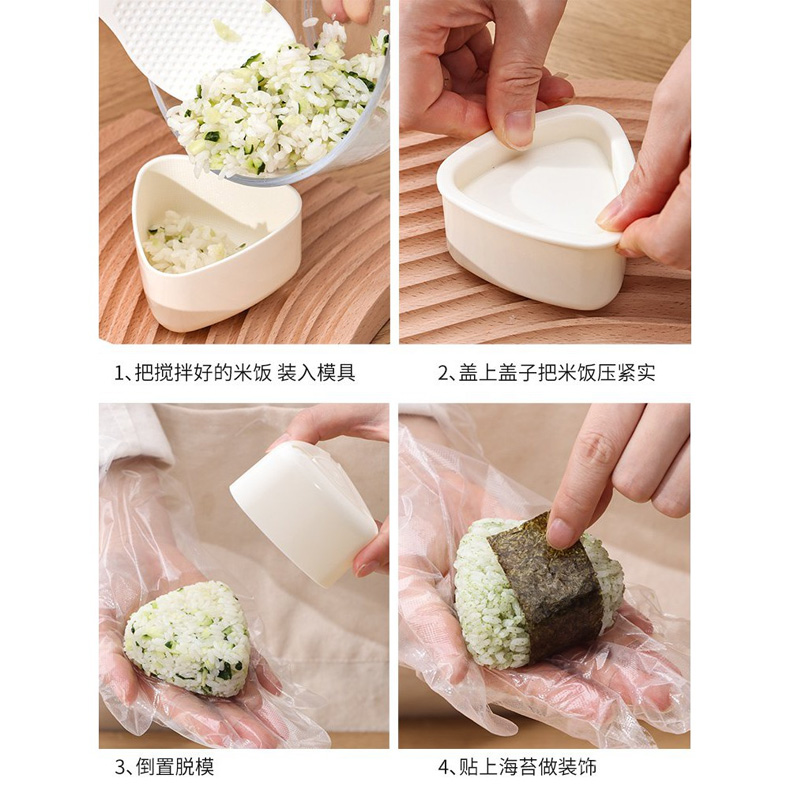 1、把搅拌好的米饭 装入模具

2、盖上盖子把米饭压紧实

3、倒置脱模

4、贴上海苔做装饰