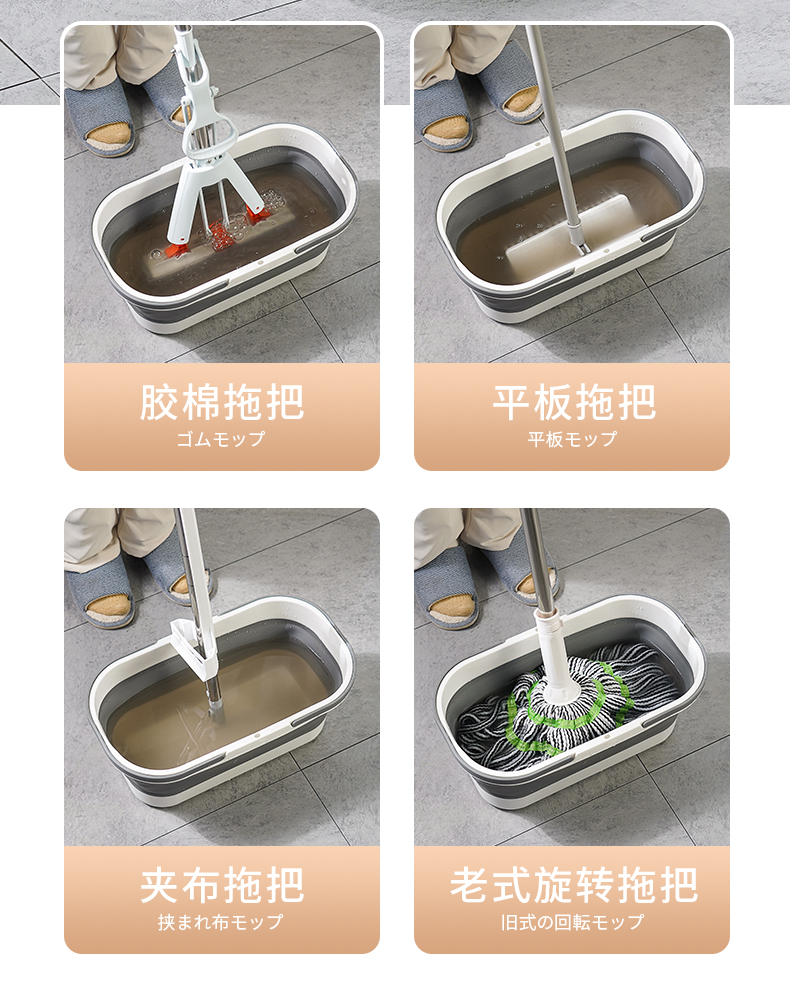 胶棉拖把
ゴムモップ

平板拖把
平板モップ

夹布拖把
挟まれ布モップ

老式旋转拖把
旧式の回転モップ