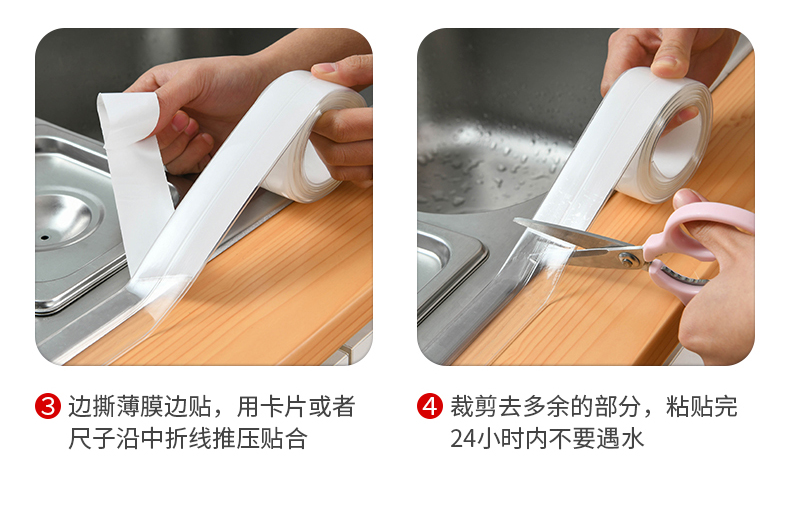 3 边撕薄膜边贴，用卡片或者尺子沿中折线推压贴合

4 裁剪去多余的部分，粘贴完24小时内不要遇水