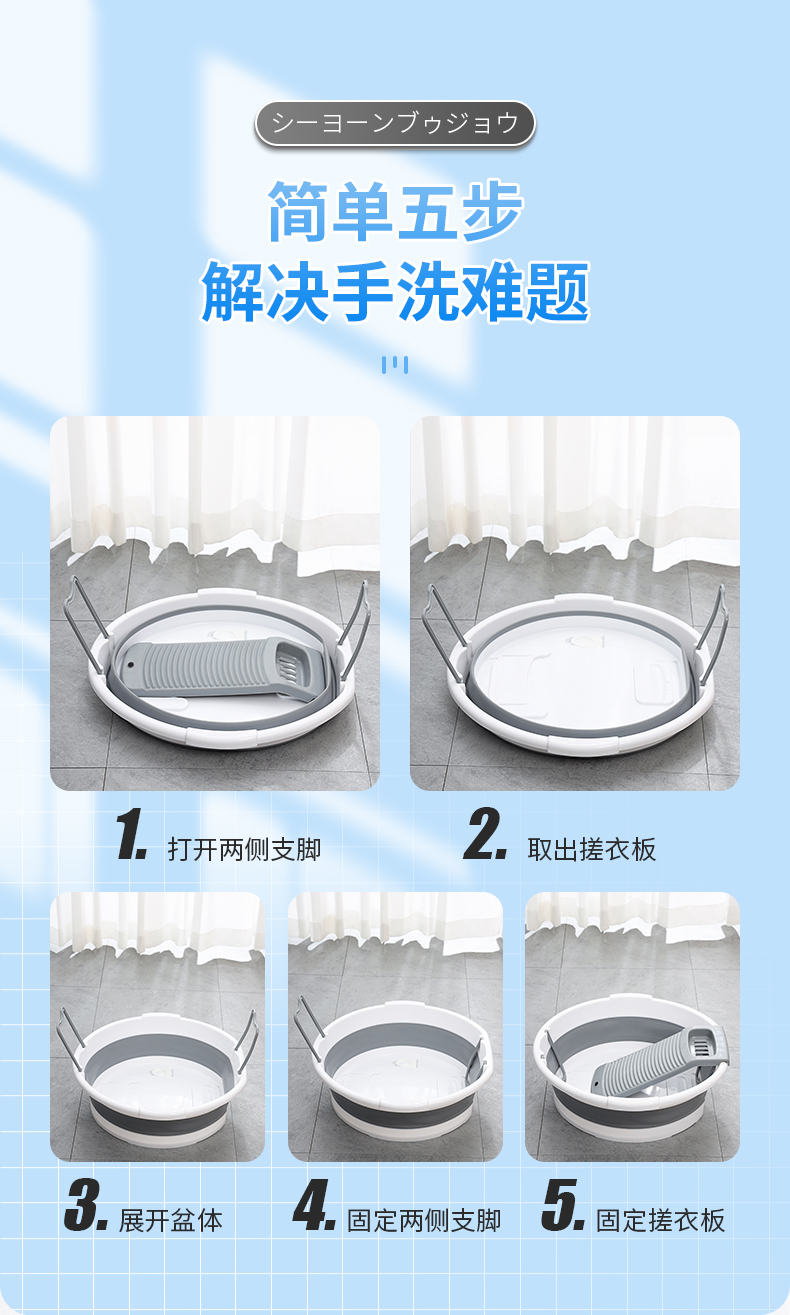 シーヨーンブゥジョウ

简单五步
解决手洗难题

1. 打开两侧支脚

2. 取出搓衣板

3. 展开盆体

4. 固定两侧支脚

5. 固定搓衣板