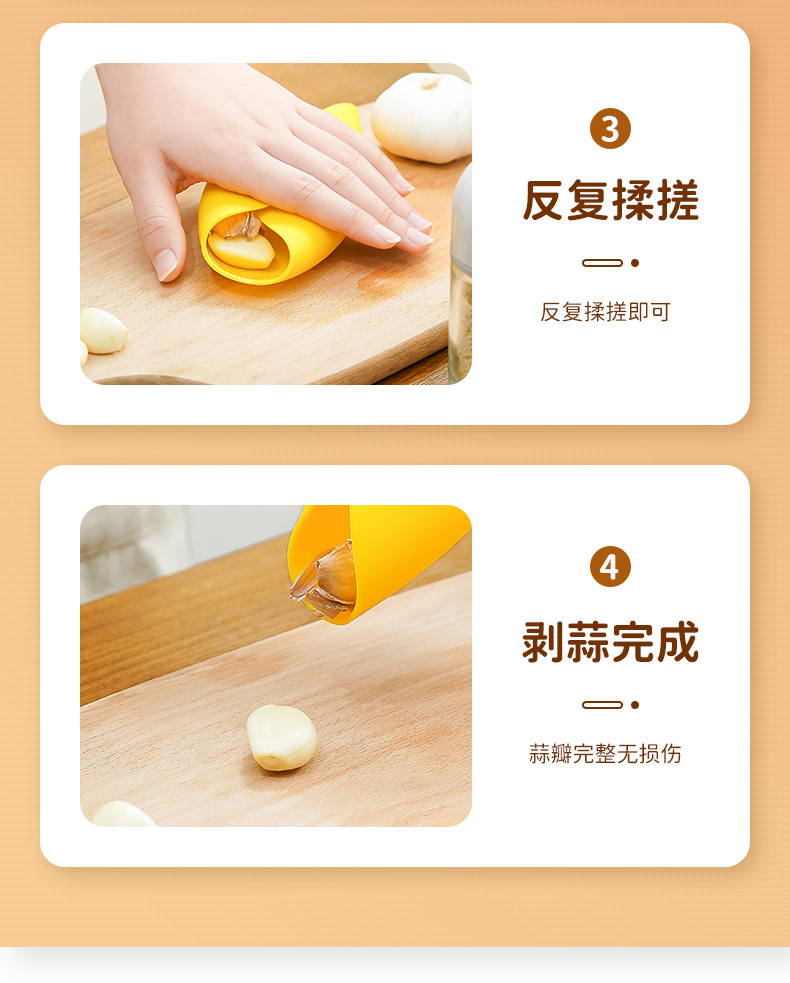 3

反复揉搓

反复揉搓即可

4

剥蒜完成

蒜瓣完整无损伤