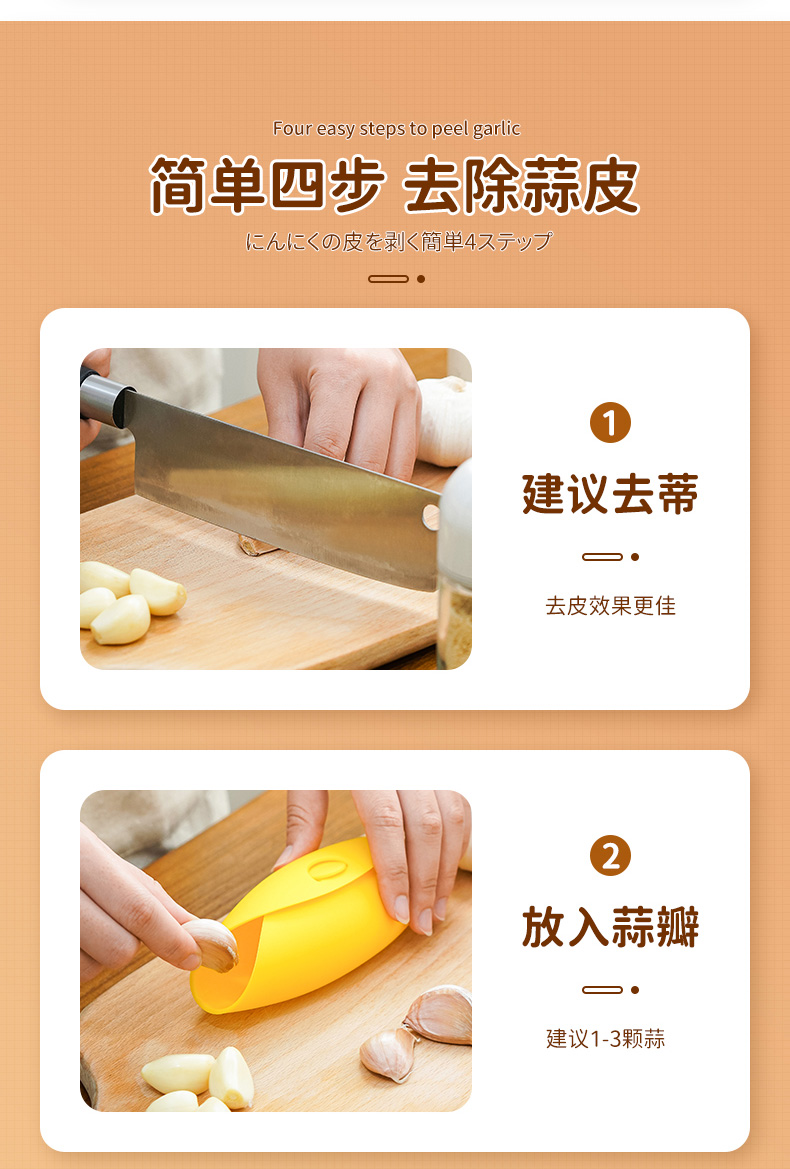 Four easy steps to peel garlic

简单四步 去除蒜皮

にんにくの皮を剥く簡単4ステップ

1

建议去蒂

去皮效果更佳

2

放入蒜瓣

建议1-3颗蒜