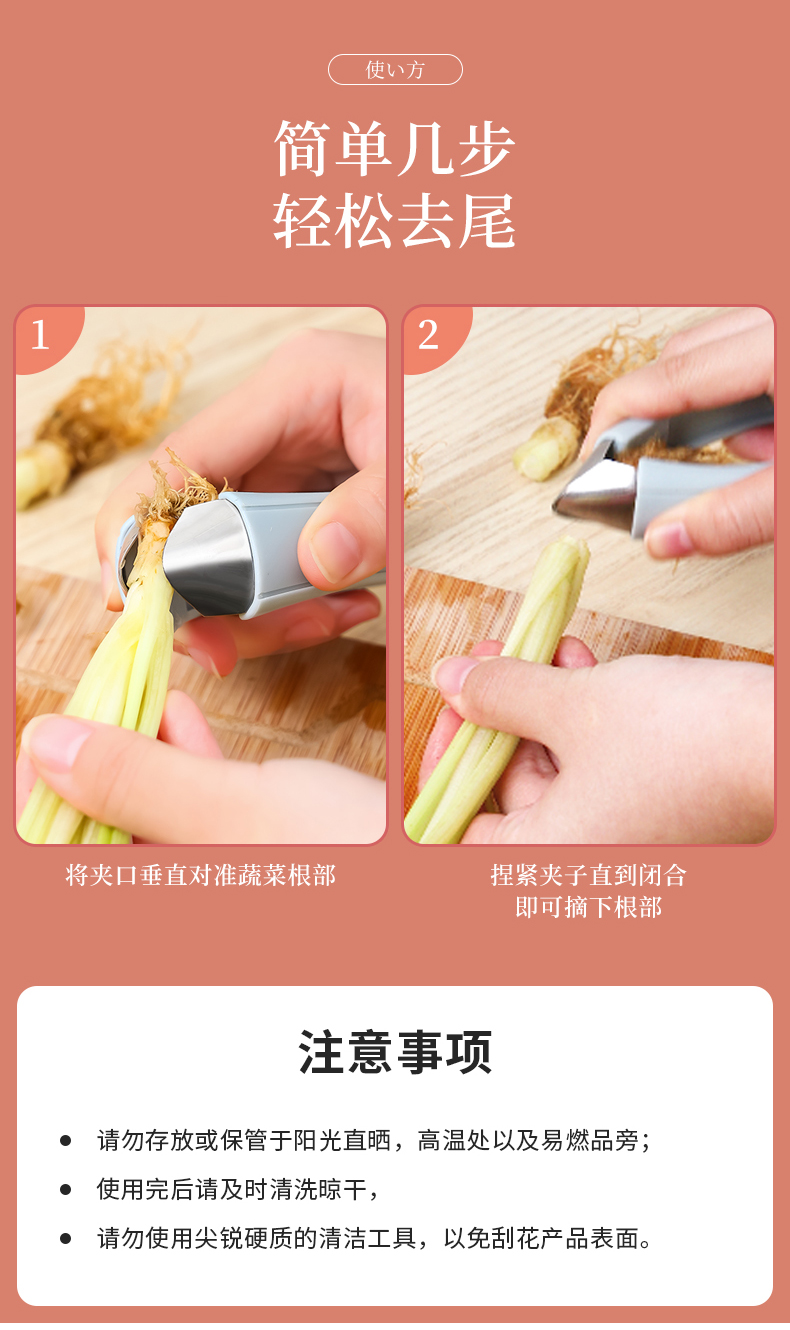 使い方

简单几步
轻松去尾

1

将夹口垂直对准蔬菜根部

2

捏紧夹子直到闭合
即可摘下根部

注意事项

● 请勿存放或保管于阳光直晒，高温处以及易燃品旁；

● 使用完后请及时清洗晾干，

● 请勿使用尖锐硬质的清洁工具，以免刮花产品表面。