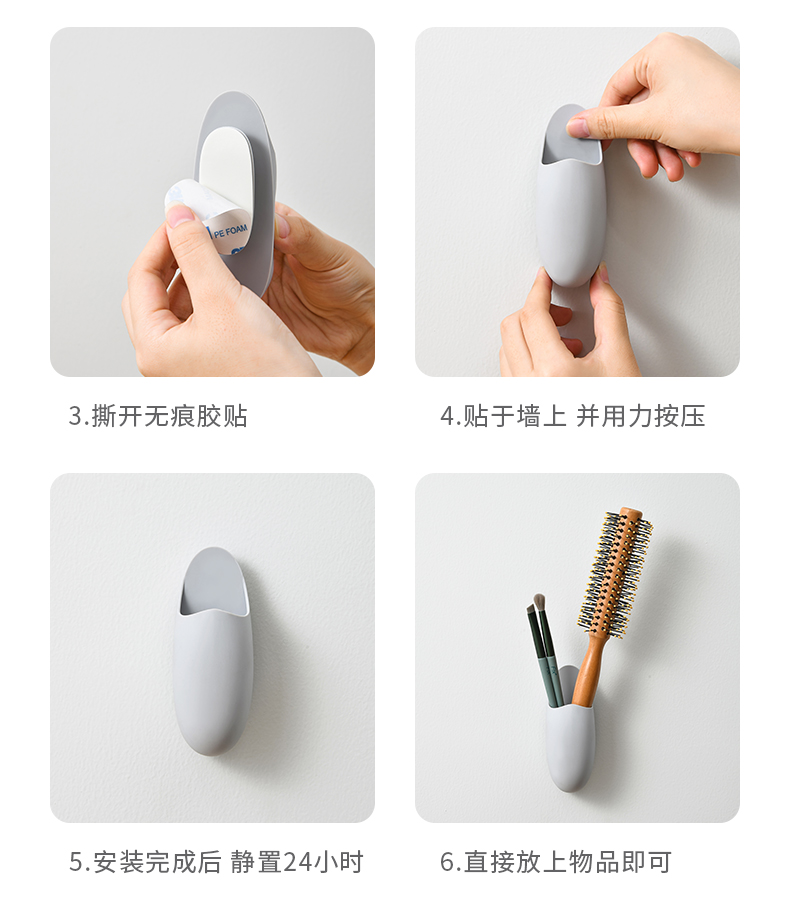 PE FOAM

3.撕开无痕胶贴

4.贴于墙上 并用力按压

5.安装完成后 静置24小时

6.直接放上物品即可