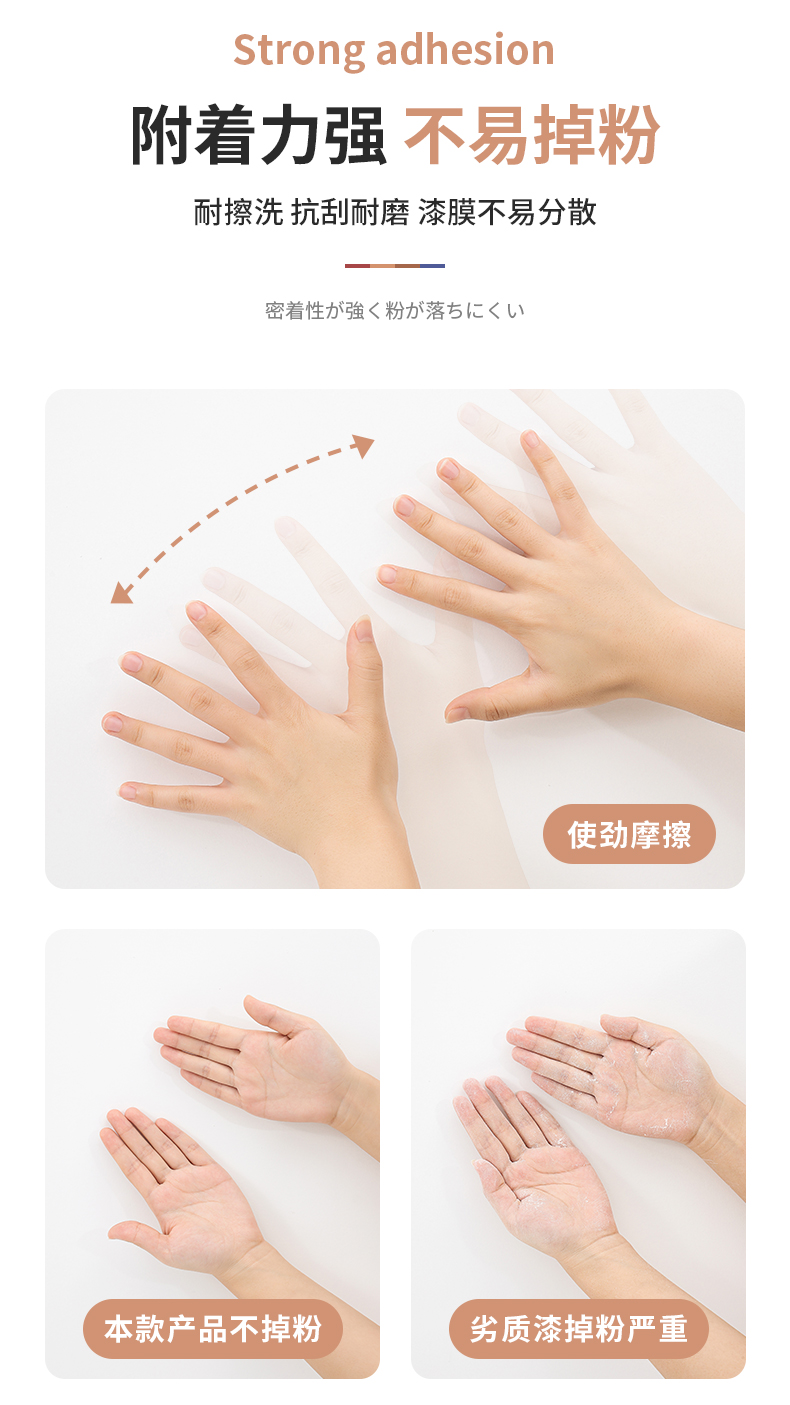 Strong adhesion

附着力强 不易掉粉

耐擦洗 抗刮耐磨 漆膜不易分散

密着性が強く粉が落ちにくい

使劲摩擦

本款产品不掉粉

劣质漆掉粉严重