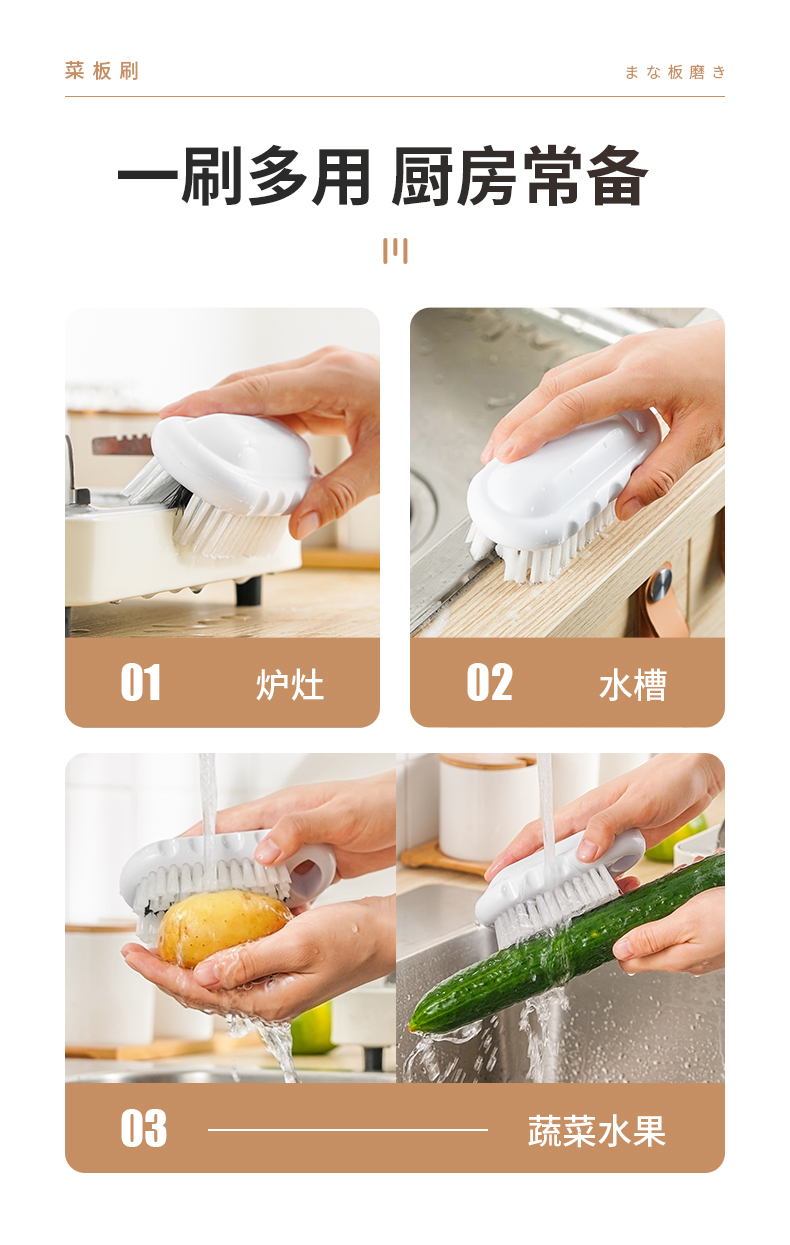 菜板刷

まな板磨き

一刷多用 厨房常备

01 炉灶

02 水槽

03 蔬菜水果