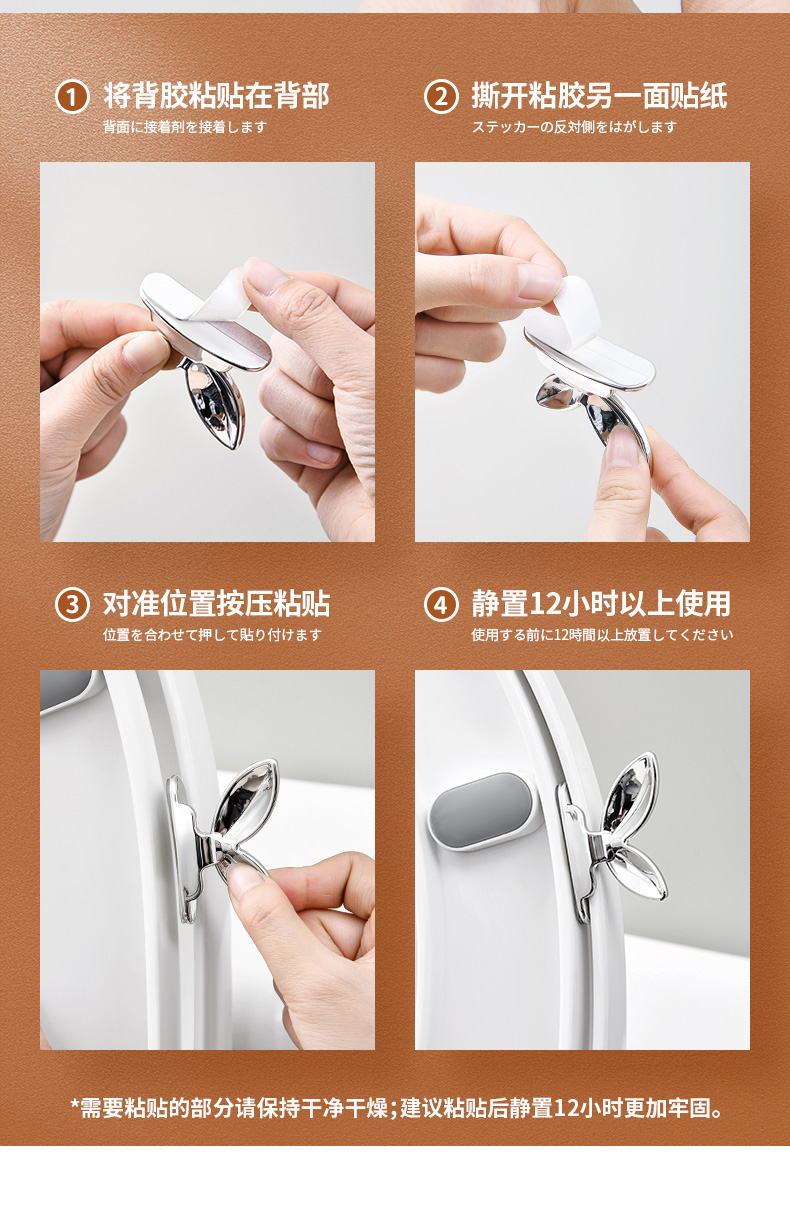 1 将背胶粘贴在背部
背面に接着剤を接着します

2 撕开粘胶另一面贴纸
ステッカーの反対側をはがします

3 对准位置按压粘贴
位置を合わせて押して貼り付けます

4 静置12小时以上使用
使用する前に12時間以上放置してください

*需要粘贴的部分请保持干净干燥；建议粘贴后静置12小时更加牢固。