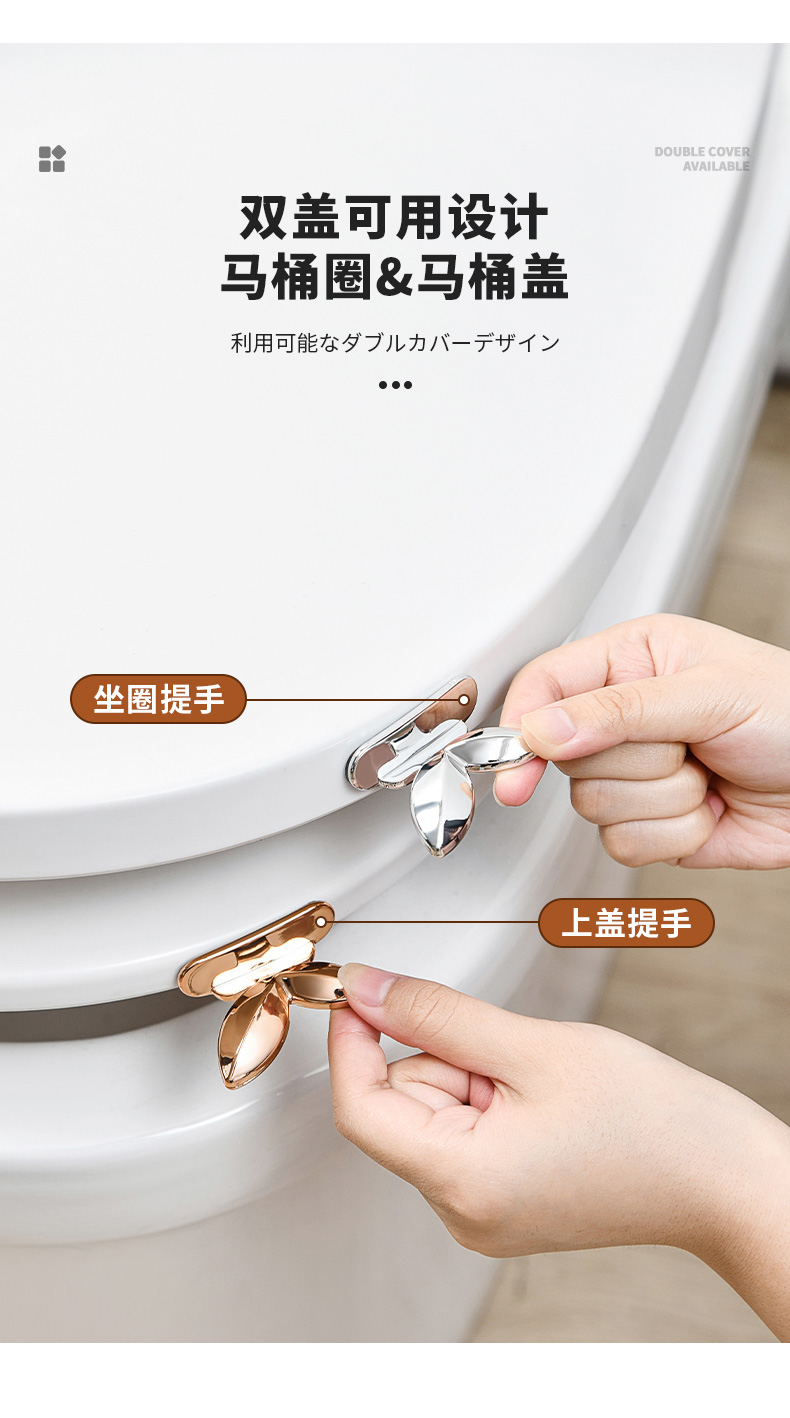 DOUBLE COVER AVAILABLE

双盖可用设计
马桶圈&马桶盖

利用可能なダブルカバーデザイン

坐圈提手

上盖提手