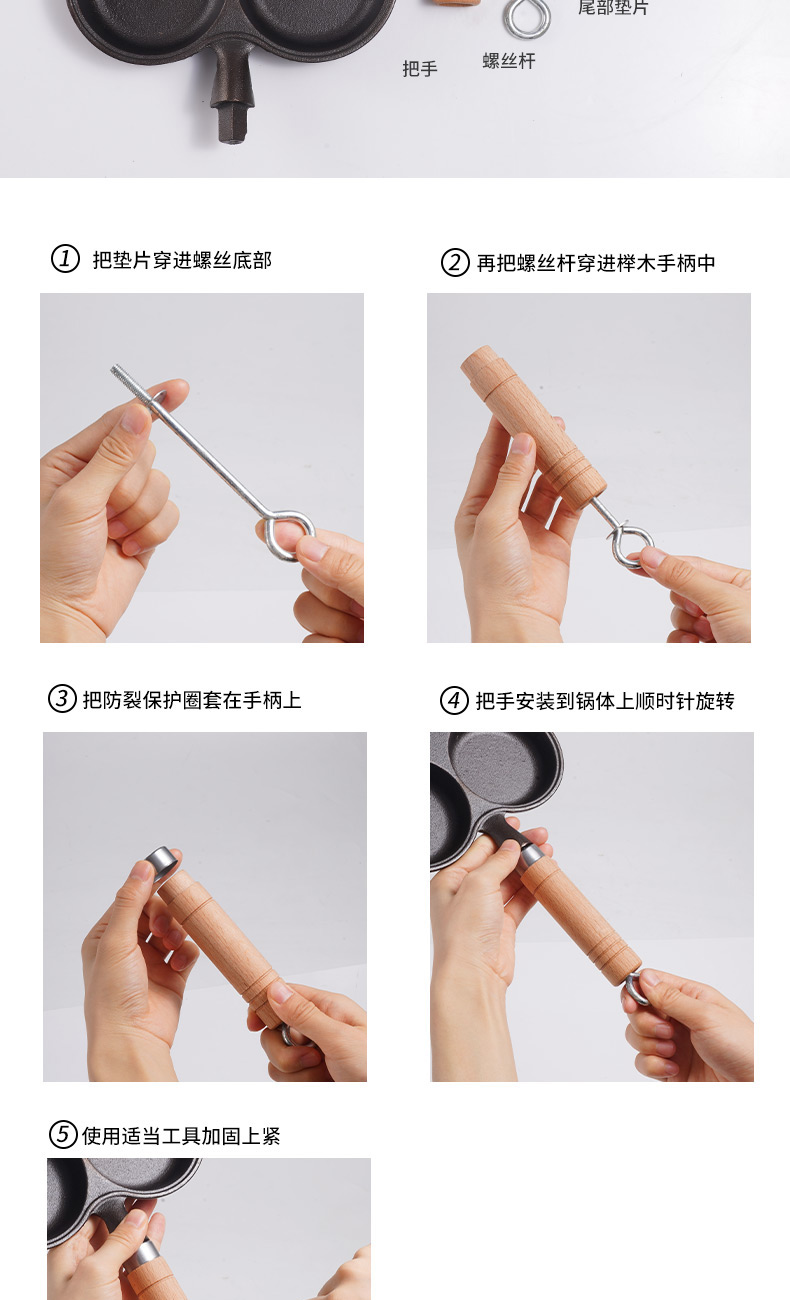 尾部垫片

把手

螺丝杆

① 把垫片穿进螺丝底部

② 再把螺丝杆穿进榉木手柄中

③ 把防裂保护圈套在手柄上

④ 把手安装到锅体上顺时针旋转

⑤ 使用适当工具加固上紧