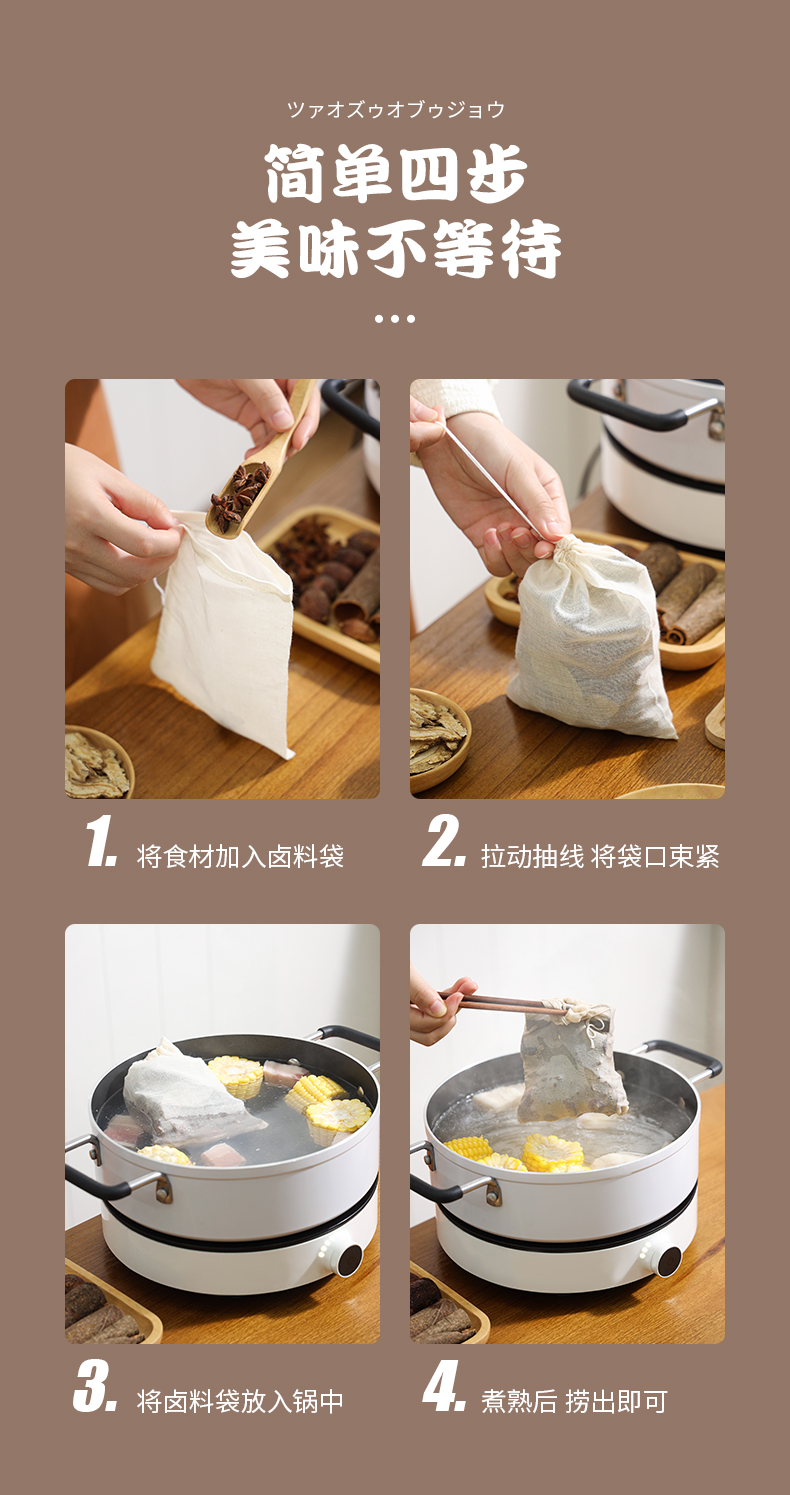 ツァオズゥオブゥジョウ

简单四步
美味不等待

...

1. 将食材加入卤料袋

2. 拉动抽线 将袋口束紧

3. 将卤料袋放入锅中

4. 煮熟后 捞出即可