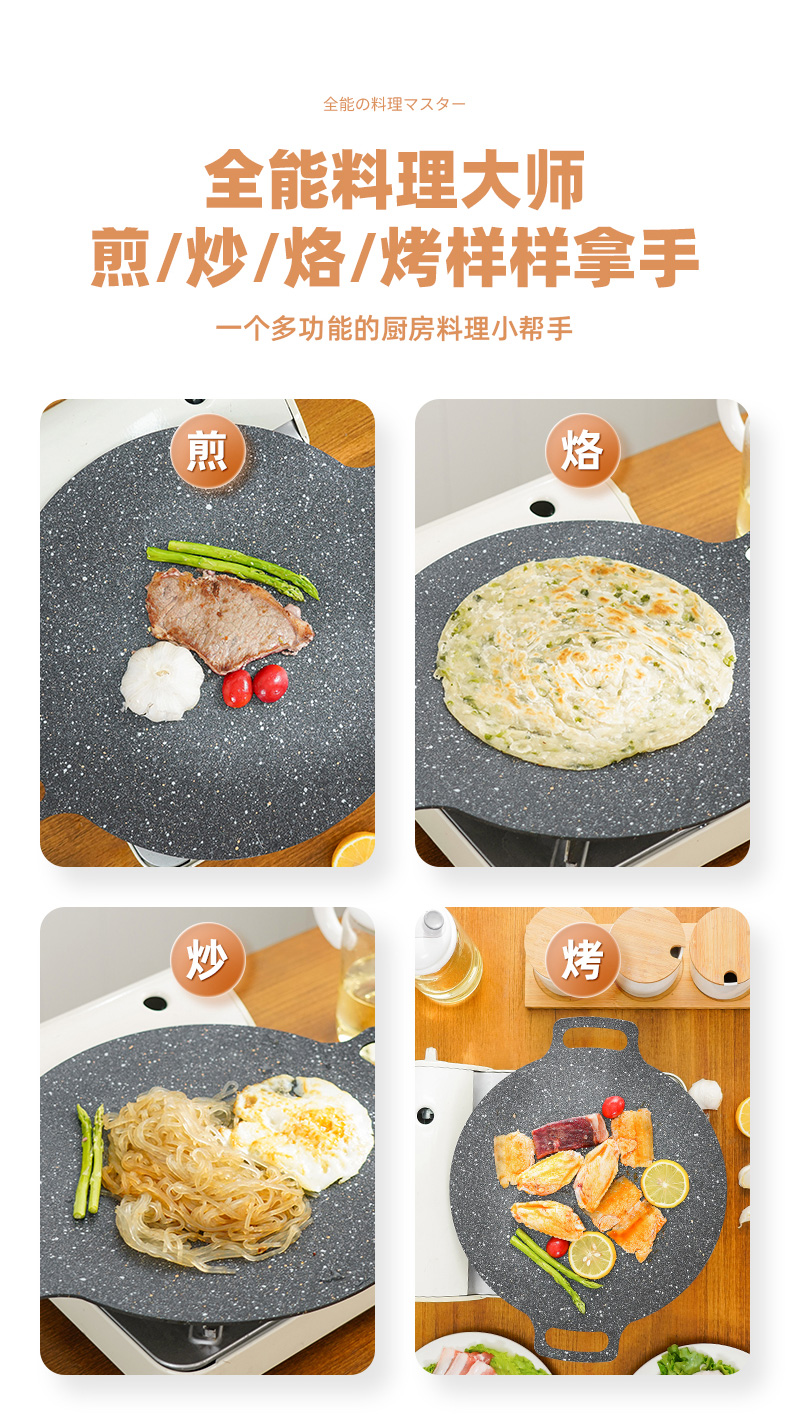 全能の料理マスター

全能料理大师
煎/炒/烙/烤样样拿手

一个多功能的厨房料理小帮手

煎

烙

炒

烤