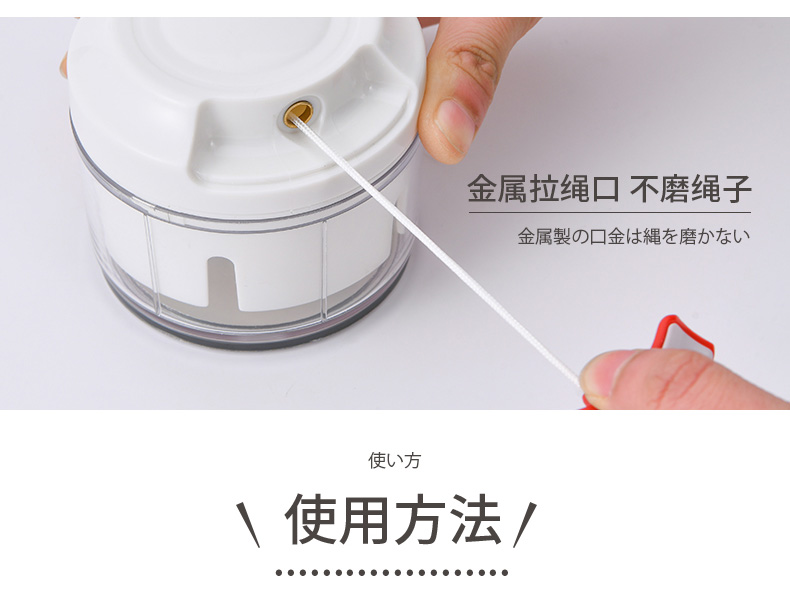 金属拉绳口 不磨绳子

金属製の口金は縄を磨かない

使い方

\ 使用方法 /