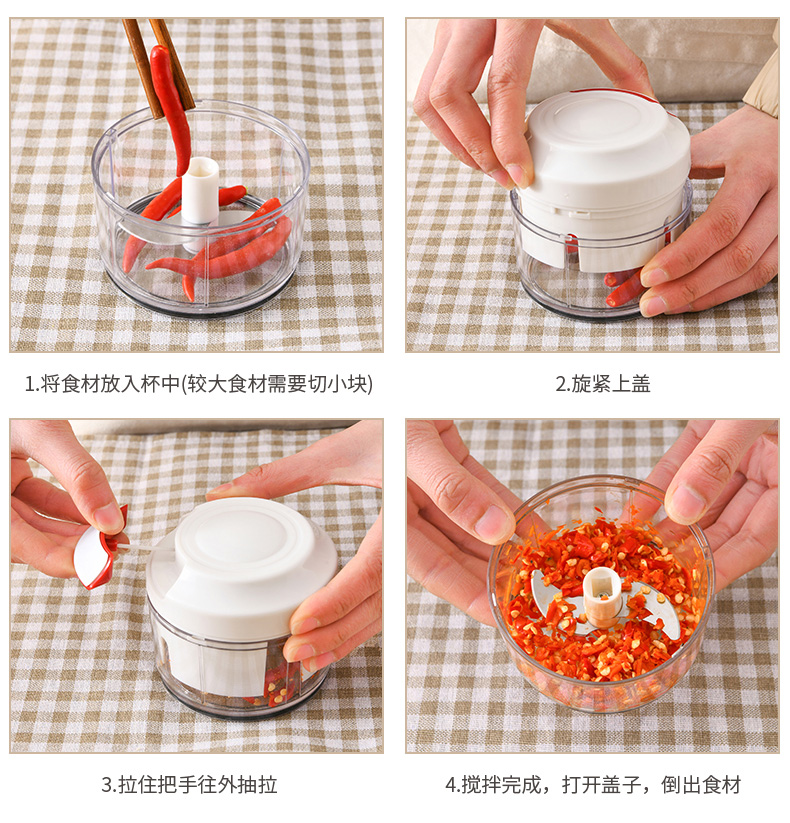 1.将食材放入杯中(较大食材需要切小块)

2.旋紧上盖

3.拉住把手往外抽拉

4.搅拌完成，打开盖子，倒出食材