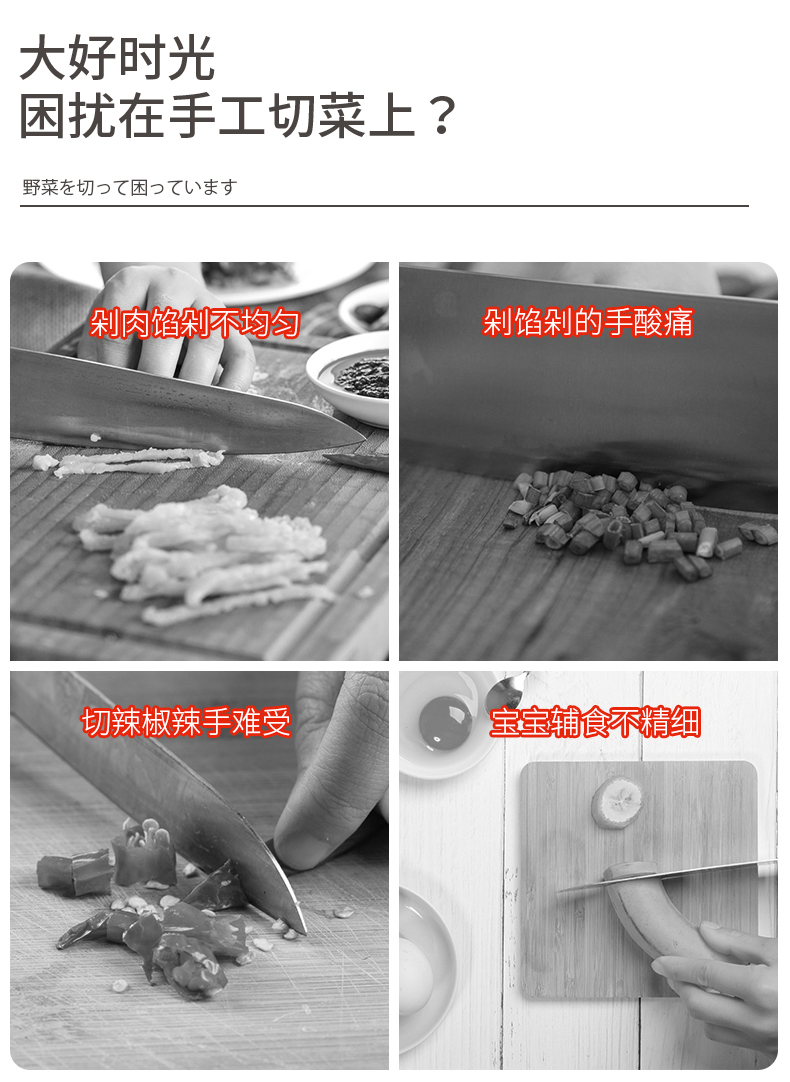 大好时光
困扰在手工切菜上？

野菜を切って困っています

剁肉馅剁不均匀

剁馅剁的手酸痛

切辣椒辣手难受

宝宝辅食不精细