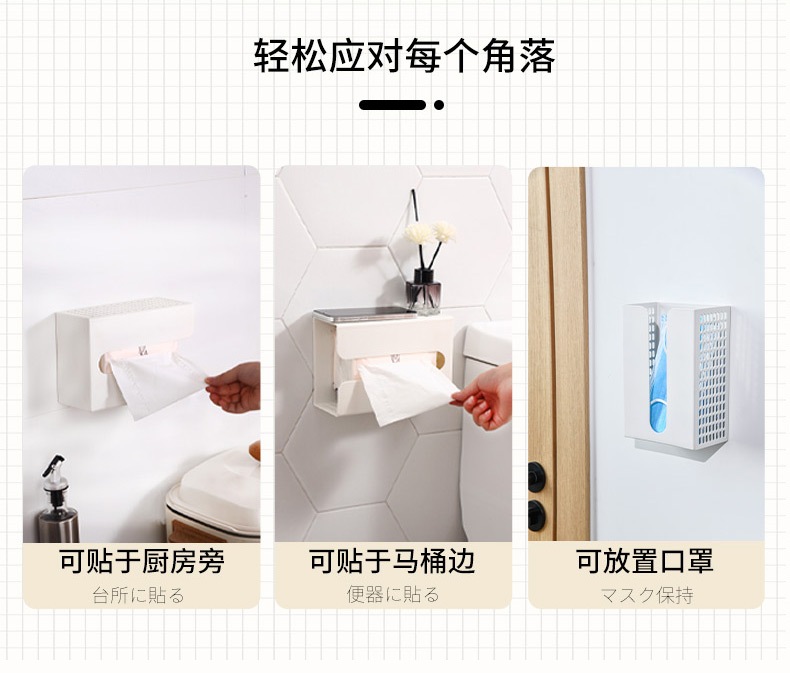 轻松应对每个角落

可贴于厨房旁
台所に貼る

可贴于马桶边
便器に貼る

可放置口罩
マスク保持