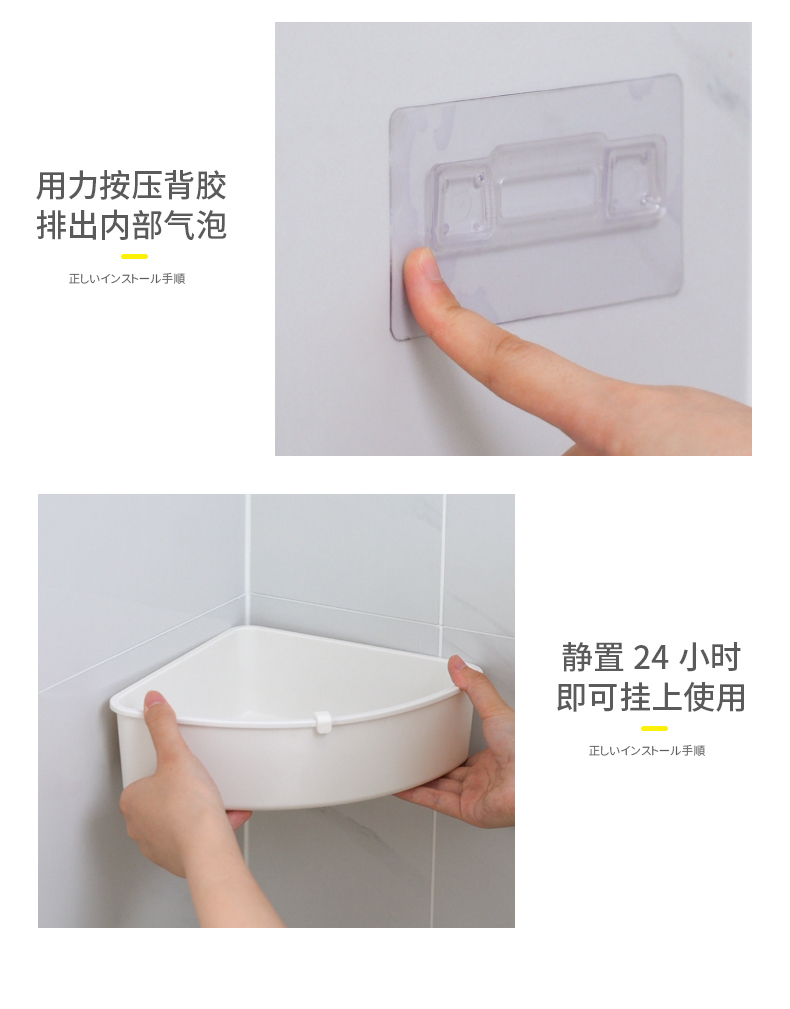 用力按压背胶
排出内部气泡

正しいインストール手順

静置 24 小时
即可挂上使用

正しいインストール手順