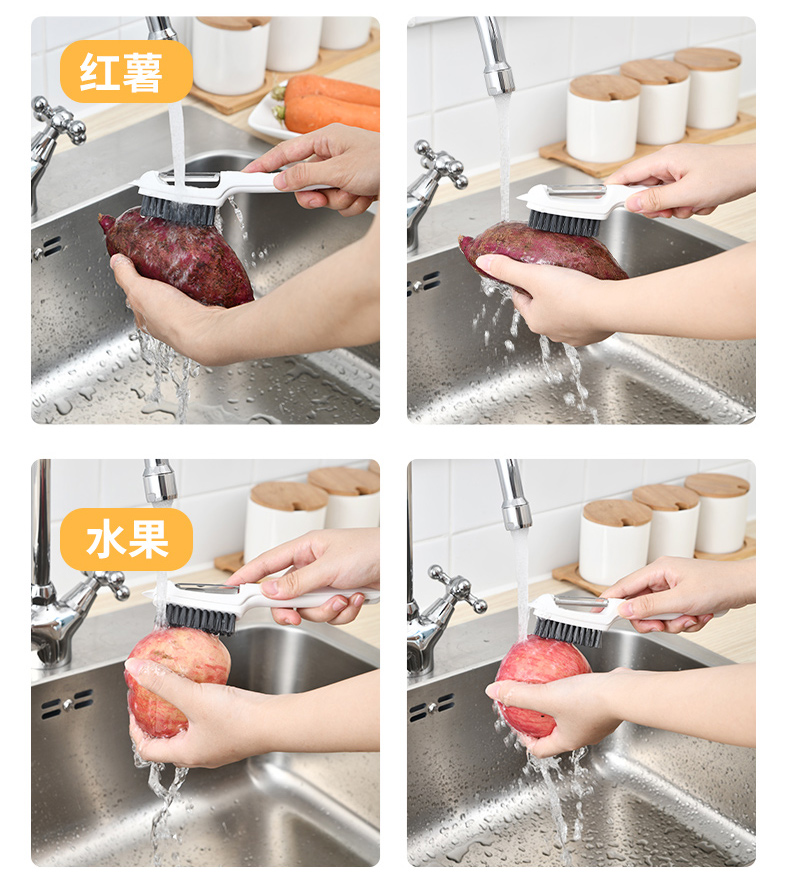 红薯

水果