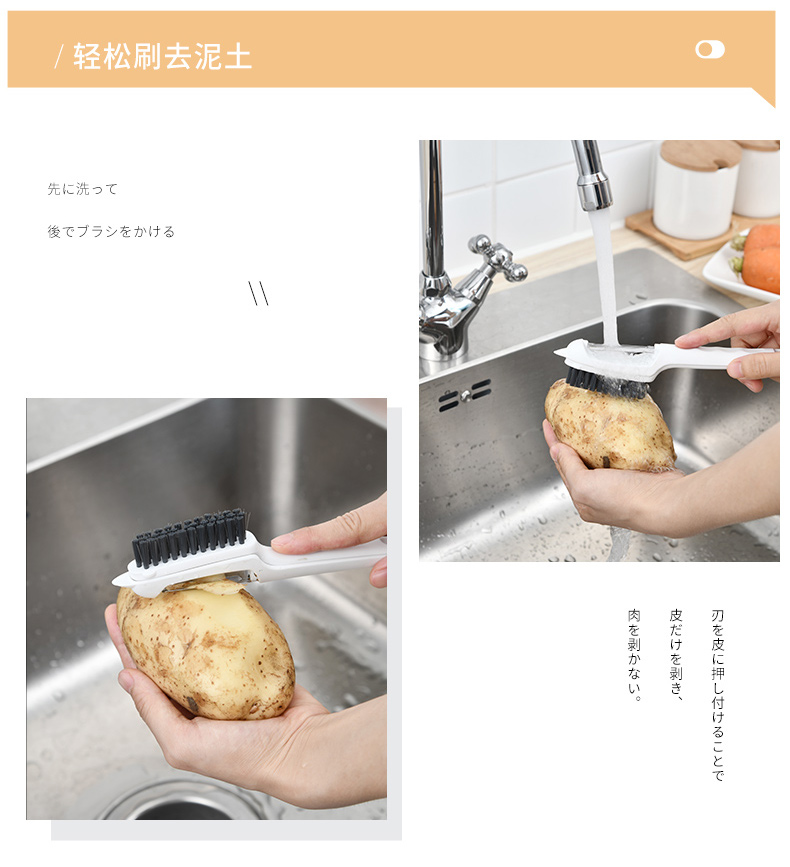 / 轻松刷去泥土

先に洗って

後でブラシをかける

\\

刃を皮に押し付けることで

皮だけを剥き、

肉を剥かない。