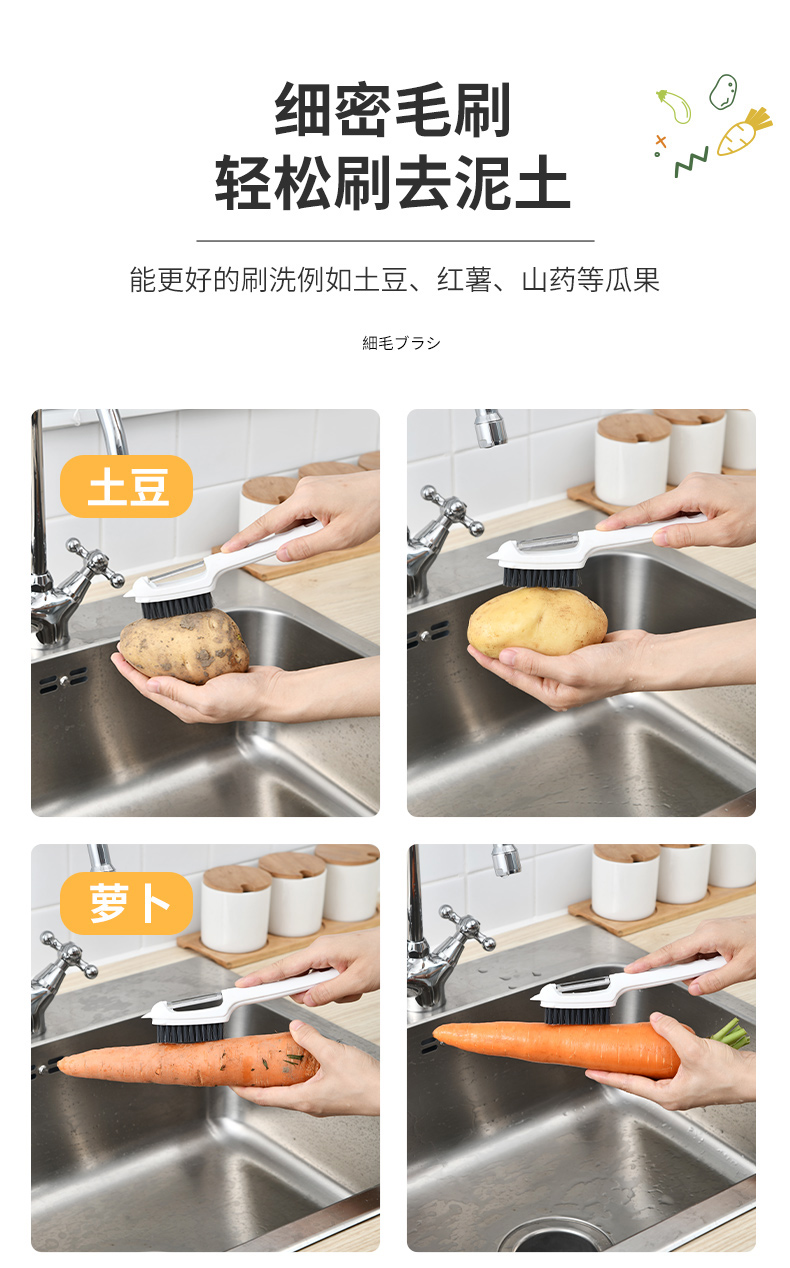 细密毛刷
轻松刷去泥土

能更好的刷洗例如土豆、红薯、山药等瓜果

細毛ブラシ

土豆

萝卜