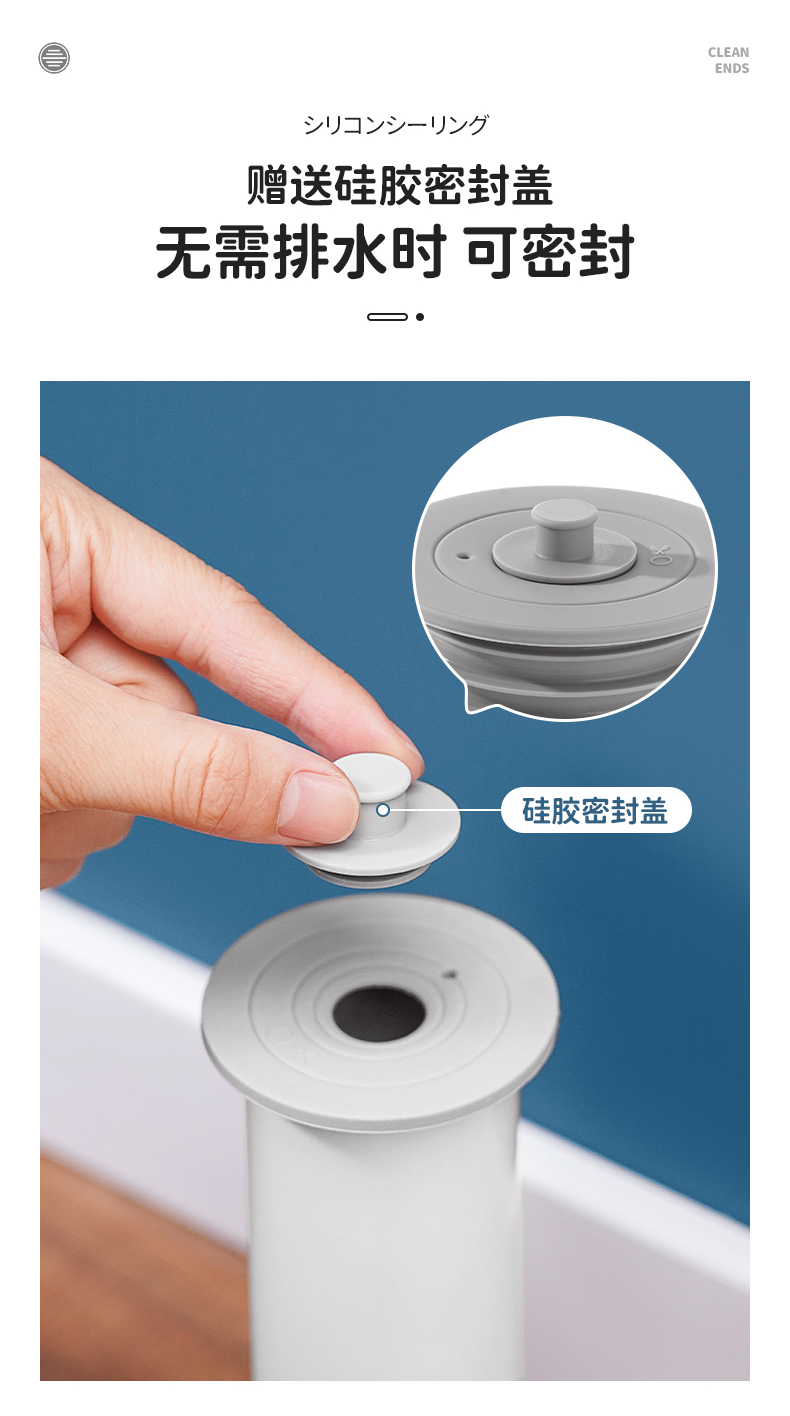 CLEAN
ENDS

シリコンシーリング

赠送硅胶密封盖

无需排水时 可密封

硅胶密封盖