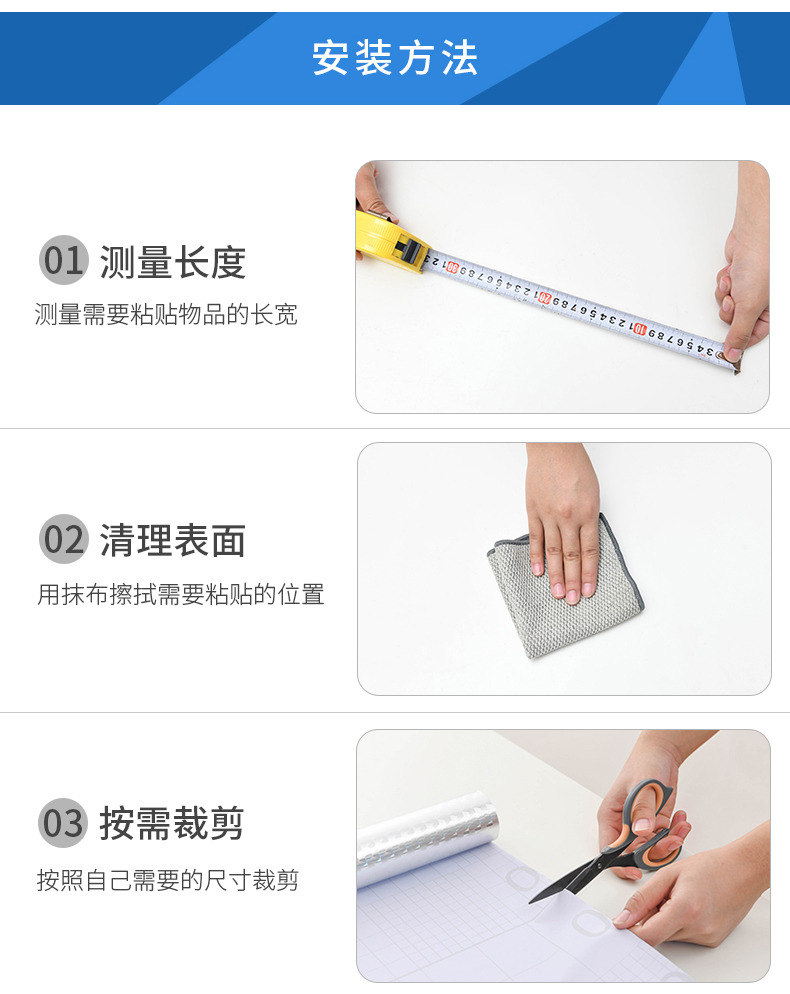 安装方法

01 测量长度

测量需要粘贴物品的长宽

02 清理表面

用抹布擦拭需要粘贴的位置

03 按需裁剪

按照自己需要的尺寸裁剪