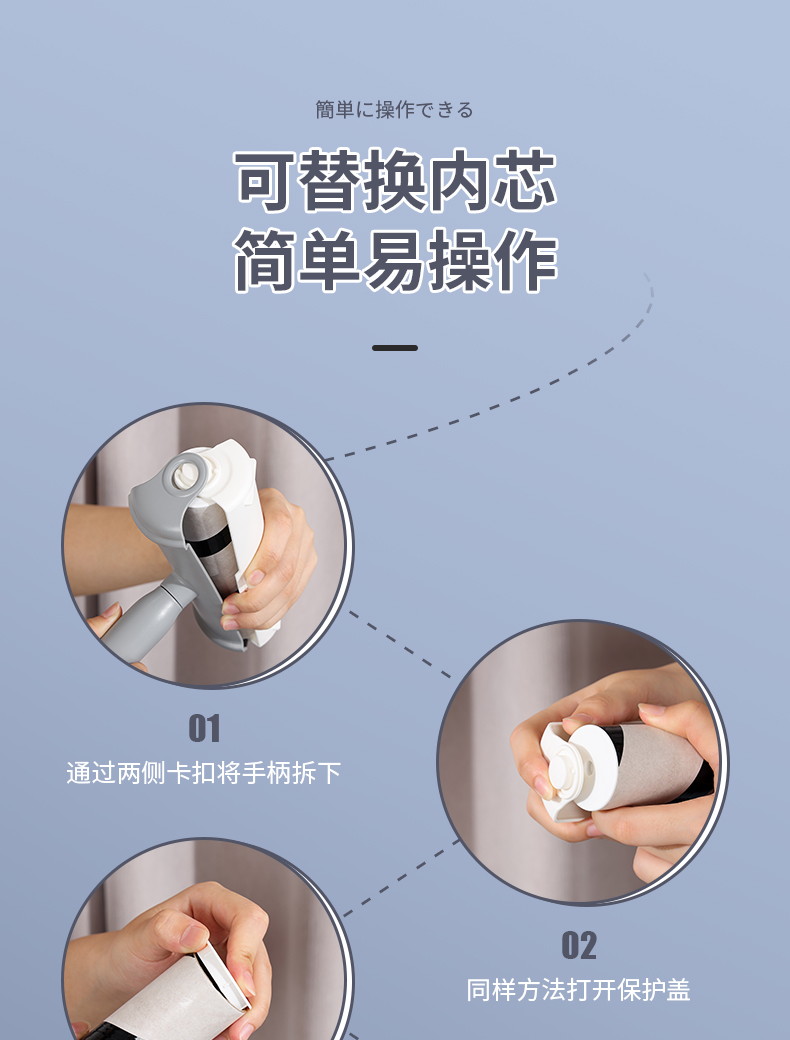 簡単に操作できる

可替换内芯
简单易操作

01
通过两侧卡扣将手柄拆下

02
同样方法打开保护盖