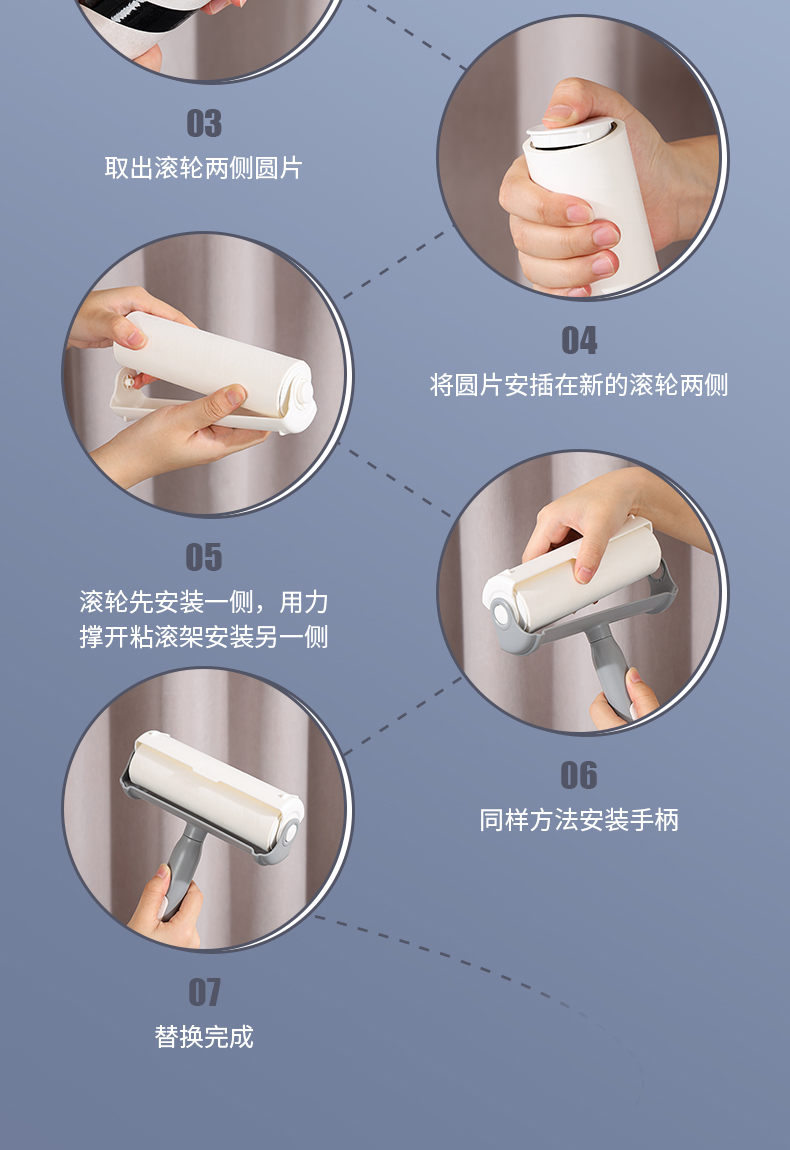 03

取出滚轮两侧圆片

04

将圆片安插在新的滚轮两侧

05

滚轮先安装一侧，用力撑开粘滚架安装另一侧

06

同样方法安装手柄

07

替换完成