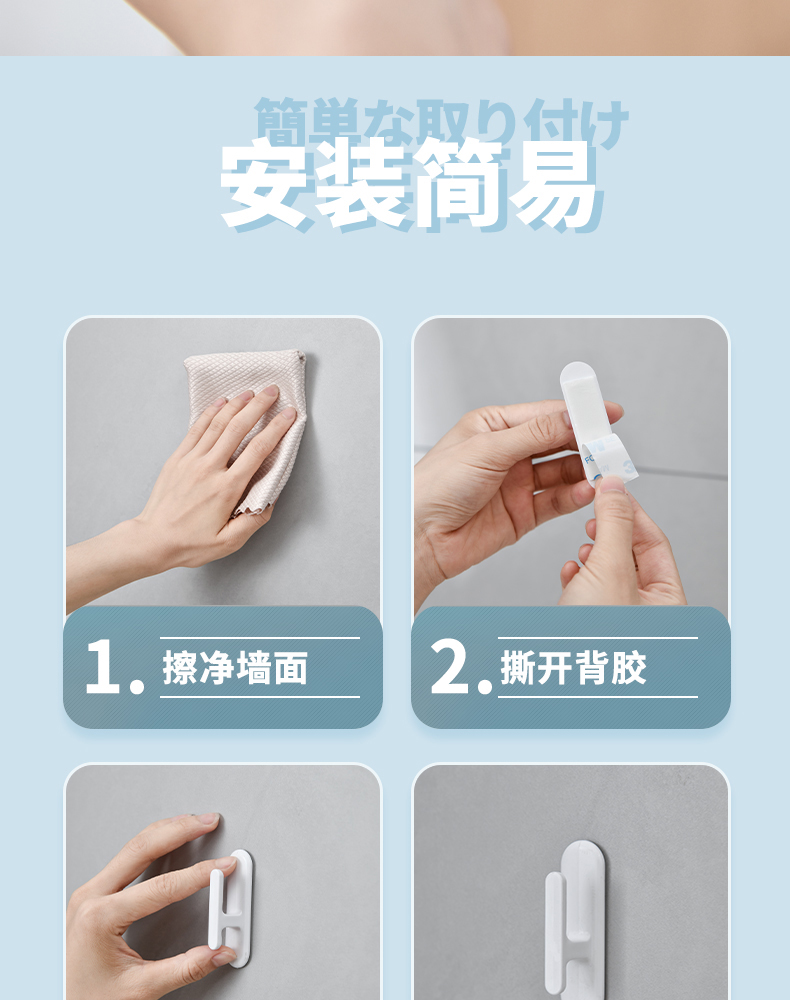 簡単な取り付け

安装简易

1. 擦净墙面

2. 撕开背胶