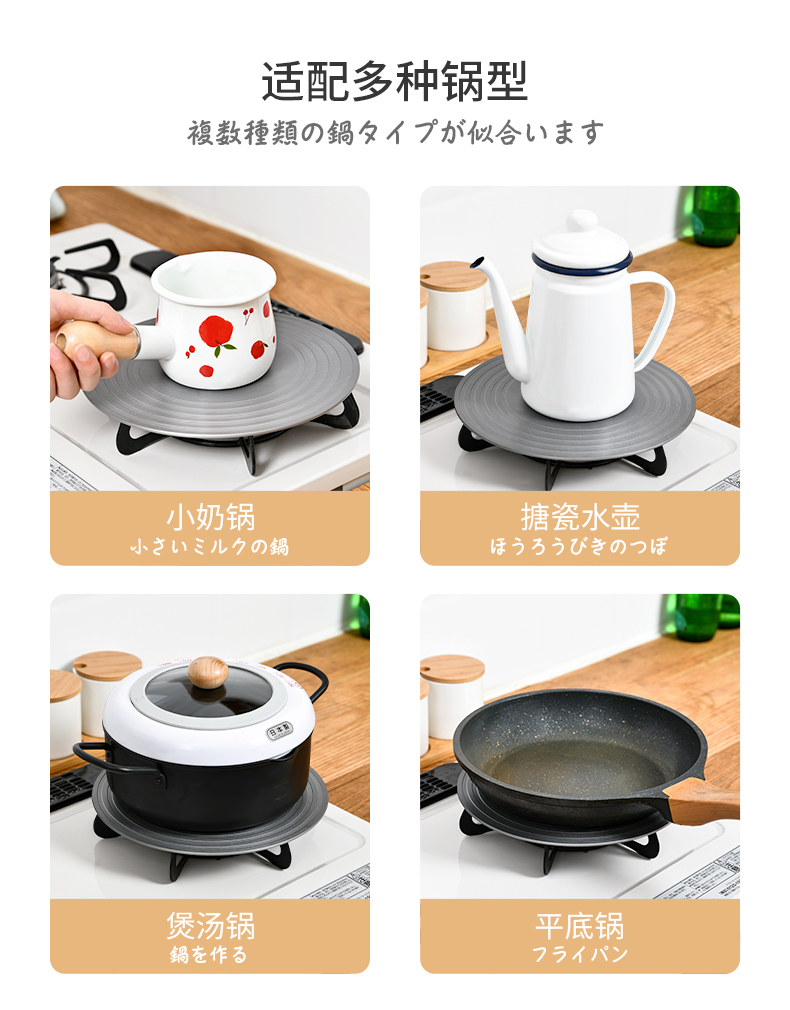 适配多种锅型

複数種類の鍋タイプが似合います

小奶锅
小さいミルクの鍋

搪瓷水壶
ほうろうびきのつぼ

日本製

煲汤锅
鍋を作る

平底锅
フライパン