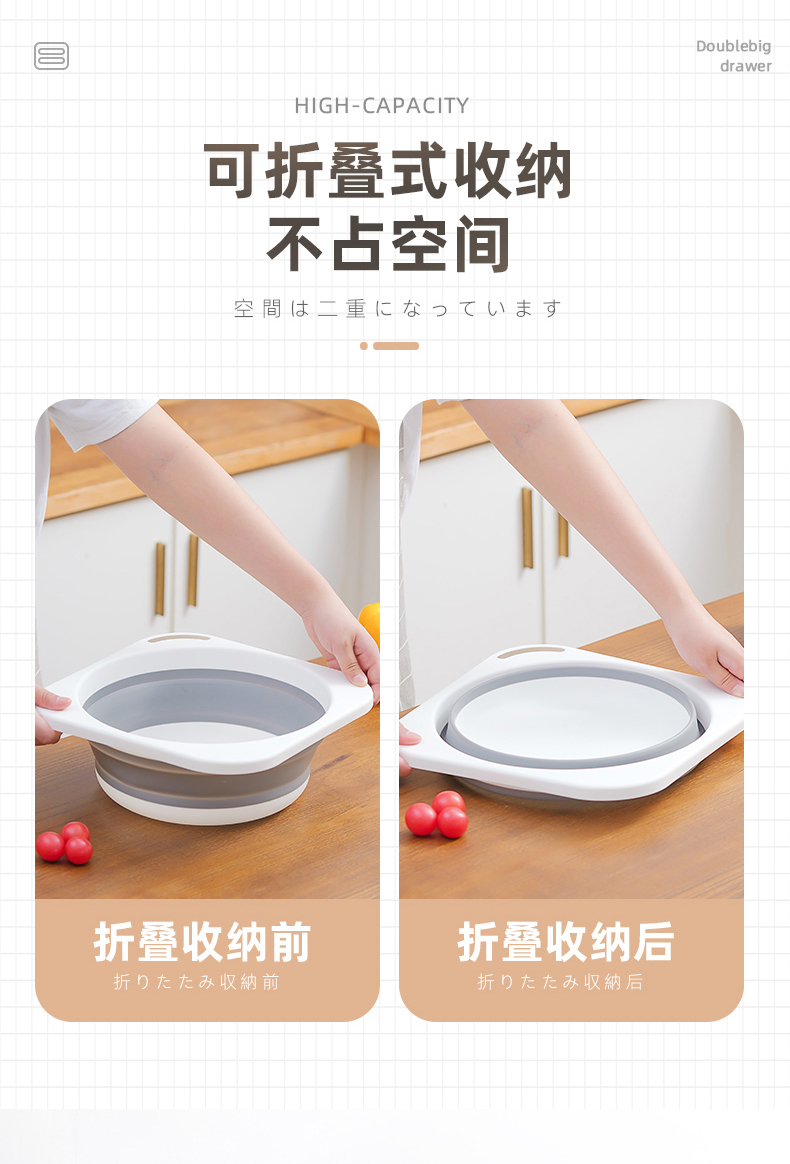 Doublebig
drawer

HIGH-CAPACITY

可折叠式收纳
不占空间

空間は二重になっています

折叠收纳前
折りたたみ収納前

折叠收纳后
折りたたみ収納后